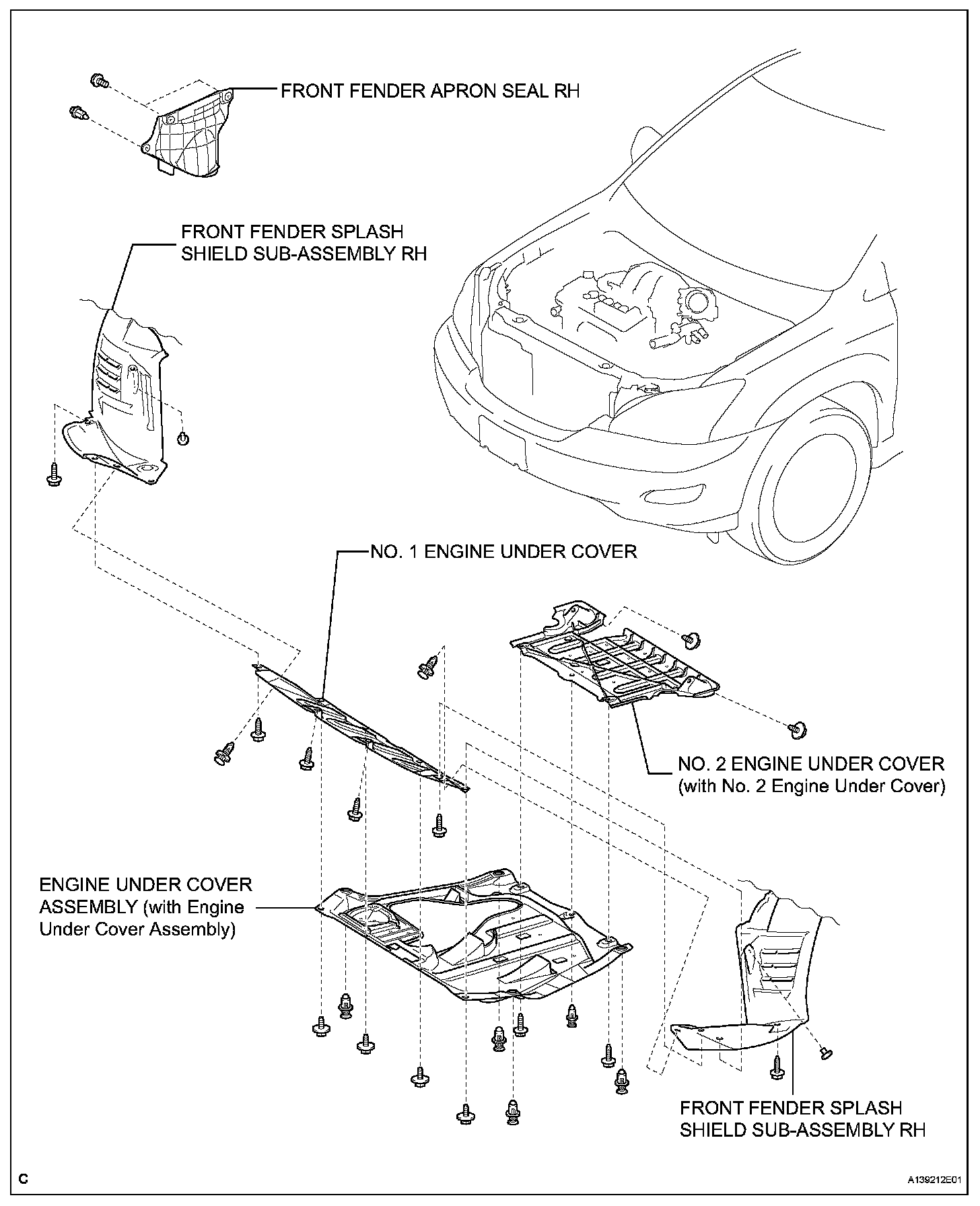 FRONT FENDER APRON SEAL RH

FRONT FENDER SPLASH SHIELD SUB-ASSEMBLY RH

NO. 1 ENGINE UNDER COVER

NO. 2 ENGINE UNDER COVER (with No. 2 Engine Under Cover)

ENGINE UNDER COVER ASSEMBLY (with Engine Under Cover Assembly)

FRONT FENDER SPLASH SHIELD SUB-ASSEMBLY RH

C

A139212E01