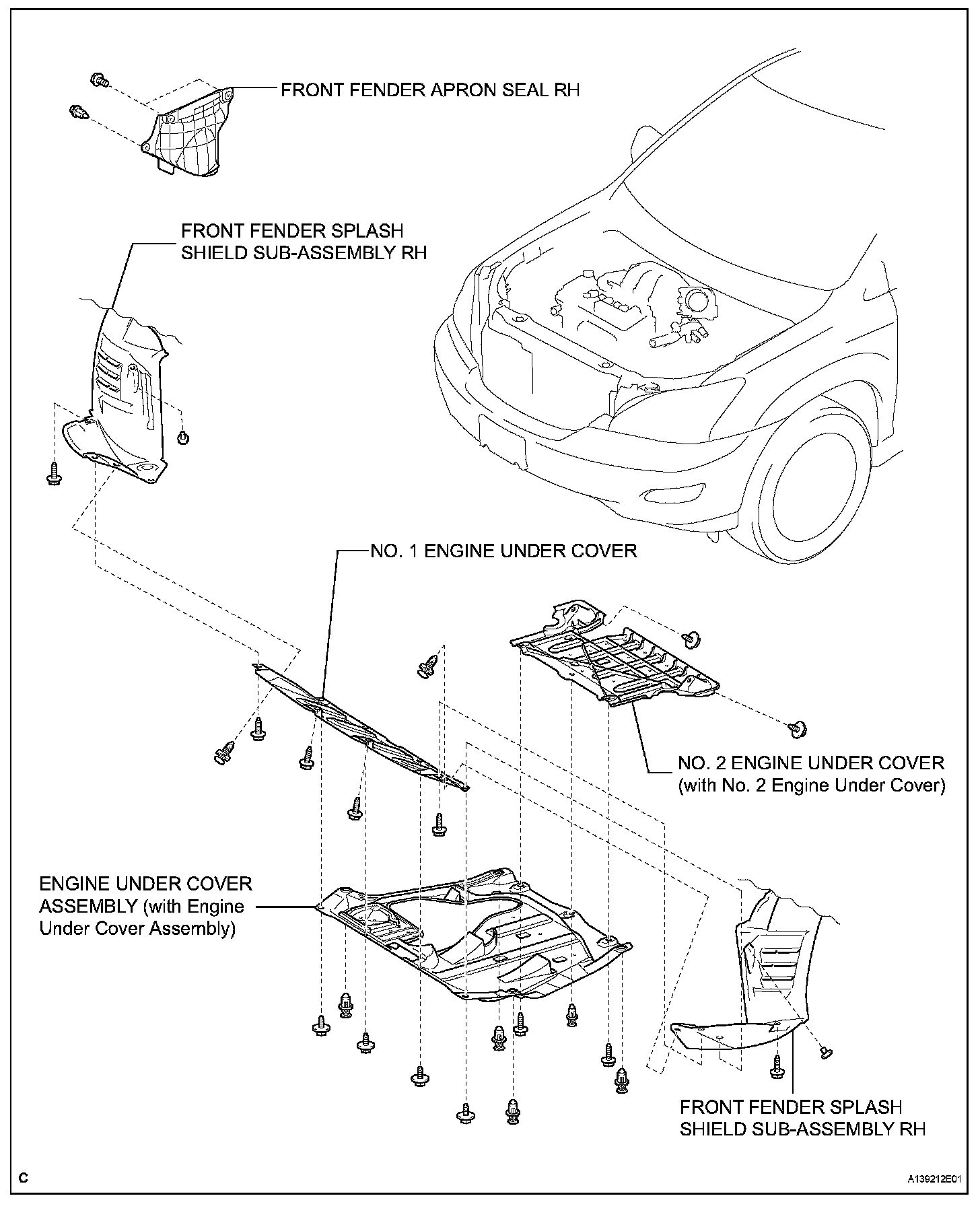 FRONT FENDER APRON SEAL RH

FRONT FENDER SPLASH SHIELD SUB-ASSEMBLY RH

NO. 1 ENGINE UNDER COVER

NO. 2 ENGINE UNDER COVER (with No. 2 Engine Under Cover)

ENGINE UNDER COVER ASSEMBLY (with Engine Under Cover Assembly)

FRONT FENDER SPLASH SHIELD SUB-ASSEMBLY RH

C

A139212E01