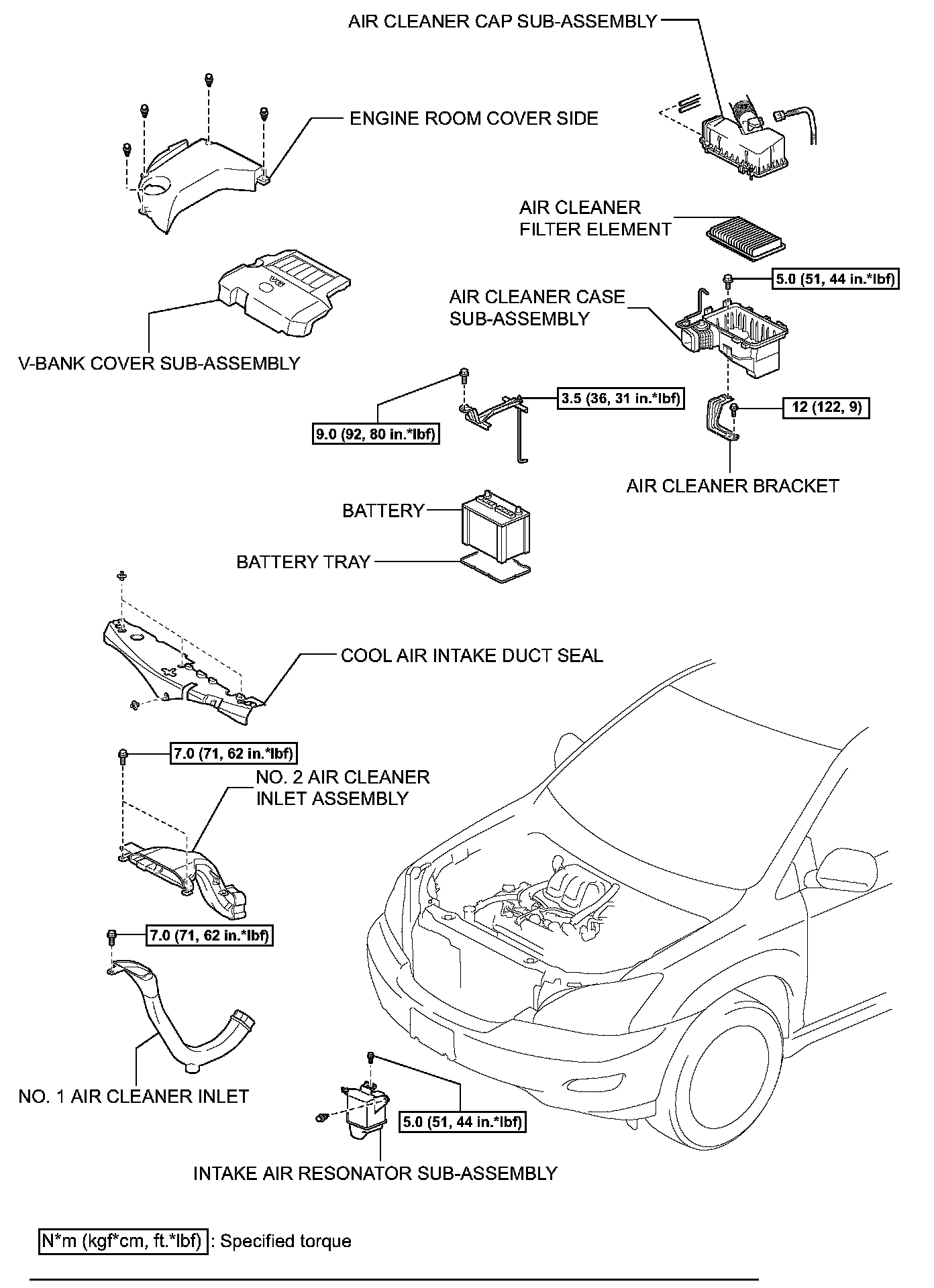 AIR CLEANER CAP SUB-ASSEMBLY

ENGINE ROOM COVER SIDE

AIR CLEANER FILTER ELEMENT

5.0 (51, 44 in.*lbf)

AIR CLEANER CASE SUB-ASSEMBLY

V-BANK COVER SUB-ASSEMBLY

3.5 (36, 31 in.*lbf)

12 (122, 9)

9.0 (92, 80 in.*lbf)

AIR CLEANER BRACKET

BATTERY

BATTERY TRAY

COOL AIR INTAKE DUCT SEAL

7.0 (71, 62 in.*lbf)

NO. 2 AIR CLEANER INLET ASSEMBLY

7.0 (71, 62 in.*lbf)

NO. 1 AIR CLEANER INLET

5.0 (51, 44 in.*lbf)

INTAKE AIR RESONATOR SUB-ASSEMBLY

N*m (kgf*cm, ft.*lbf) : Specified torque