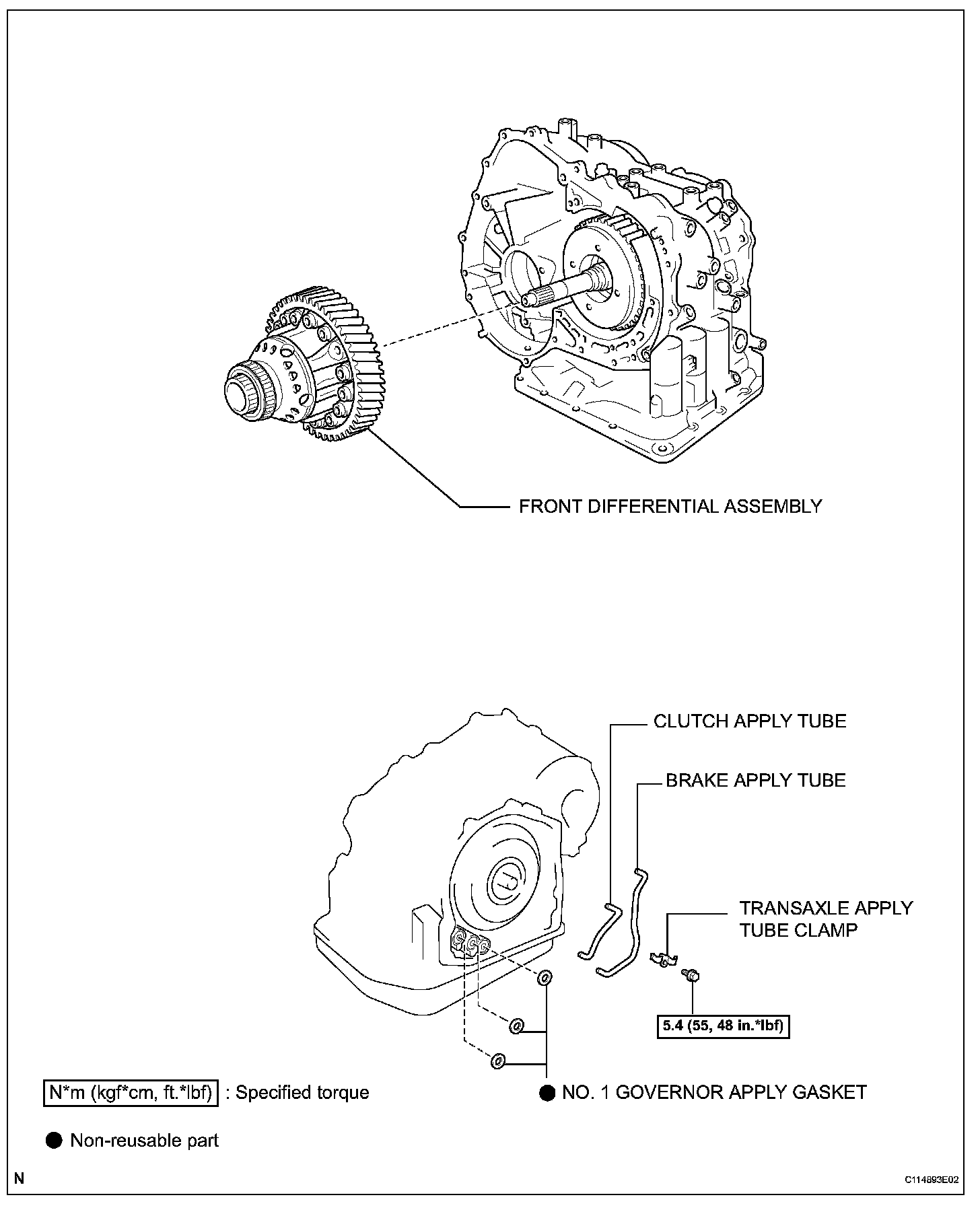 FRONT DIFFERENTIAL ASSEMBLY

CLUTCH APPLY TUBE

BRAKE APPLY TUBE

TRANSAXLE APPLY TUBE CLAMP

5.4 (55, 48 in.*lbf)

N*m (kgf*cm, ft.*lbf) : Specified torque

● NO. 1 GOVERNOR APPLY GASKET

● Non-reusable part

N

C114893E02