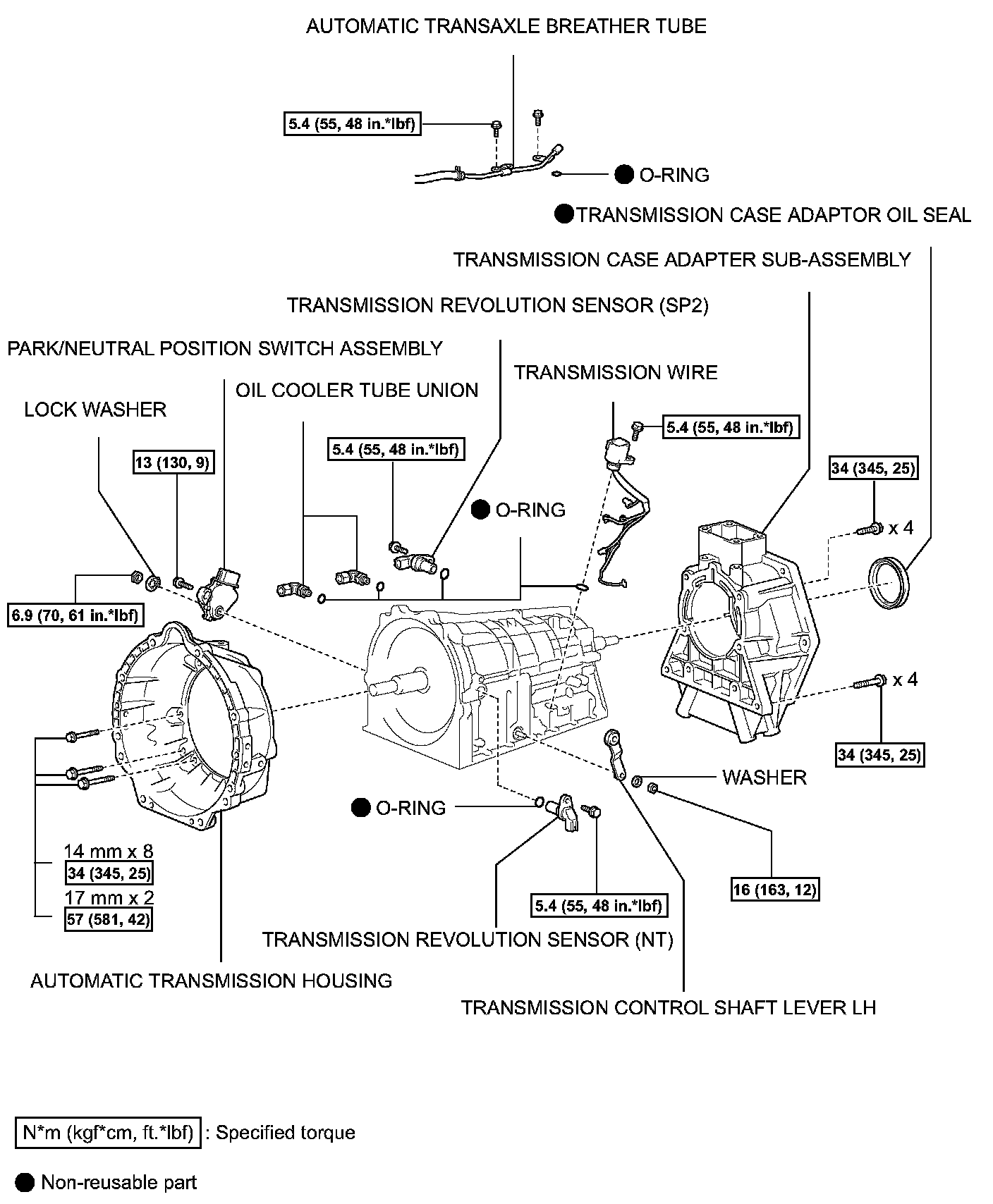 AUTOMATIC TRANSAXLE BREATHER TUBE

5.4 (55, 48 in.*lbf)

● O-RING

●TRANSMISSION CASE ADAPTOR OIL SEAL

TRANSMISSION CASE ADAPTER SUB-ASSEMBLY

TRANSMISSION REVOLUTION SENSOR (SP2)

PARK/NEUTRAL POSITION SWITCH ASSEMBLY

TRANSMISSION WIRE

OIL COOLER TUBE UNION

LOCK WASHER

5.4 (55, 48 in.*lbf)

13 (130, 9)

5.4 (55, 48 in.*lbf)

34 (345, 25)

● O-RING

x 4

6.9 (70, 61 in.*lbf)

x 4

34 (345, 25)

WASHER

● O-RING

14 mm x 8

34 (345, 25)

17 mm x 2

57 (581, 42)

16 (163, 12)

5.4 (55, 48 in.*lbf)

TRANSMISSION REVOLUTION SENSOR (NT)

AUTOMATIC TRANSMISSION HOUSING

TRANSMISSION CONTROL SHAFT LEVER LH

N*m (kgf*cm, ft.*lbf) : Specified torque

● Non-reusable part