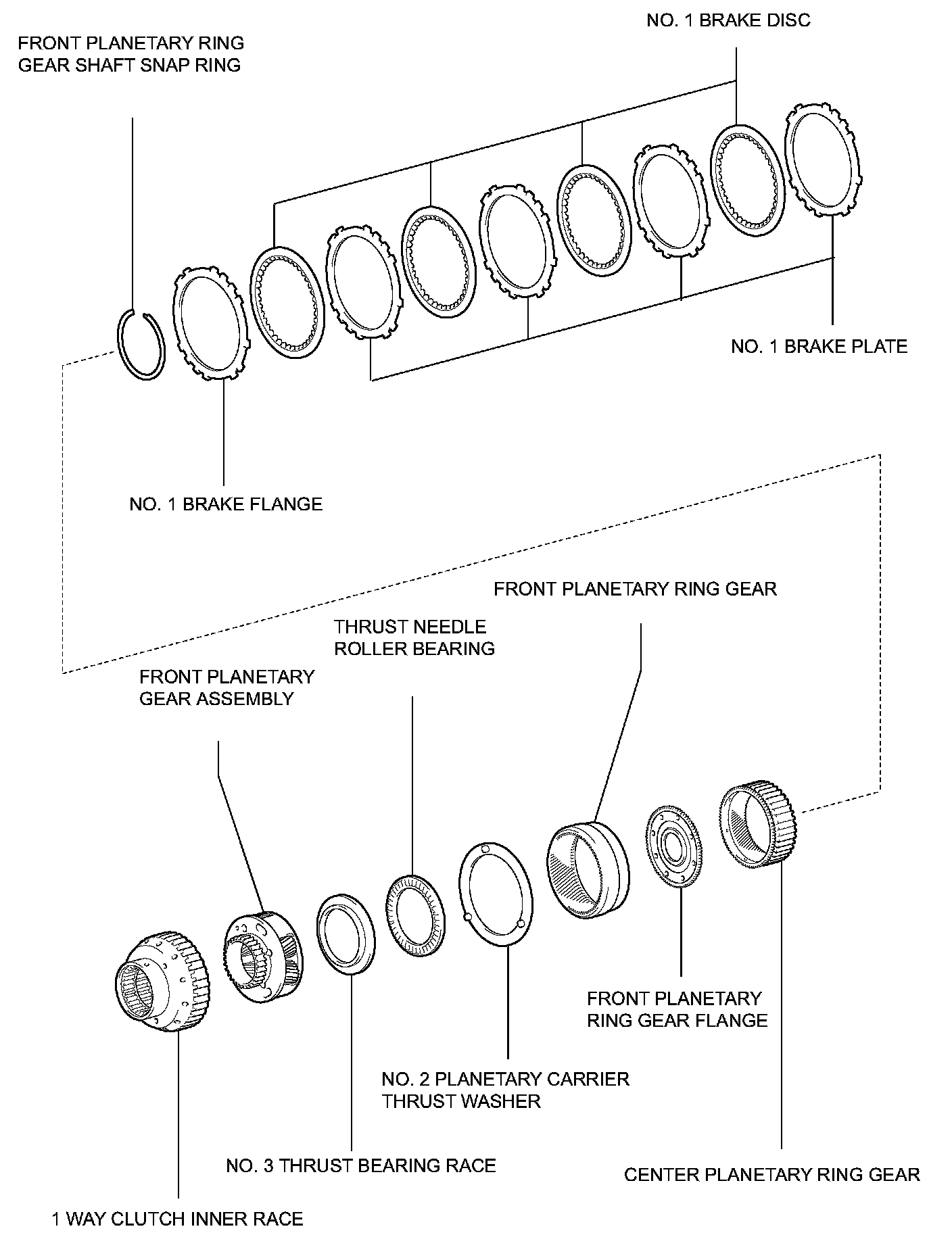 NO. 1 BRAKE DISC

FRONT PLANETARY RING GEAR SHAFT SNAP RING

NO. 1 BRAKE PLATE

NO. 1 BRAKE FLANGE

FRONT PLANETARY RING GEAR

THRUST NEEDLE ROLLER BEARING

FRONT PLANETARY GEAR ASSEMBLY

FRONT PLANETARY RING GEAR FLANGE

NO. 2 PLANETARY CARRIER THRUST WASHER

NO. 3 THRUST BEARING RACE

CENTER PLANETARY RING GEAR

1 WAY CLUTCH INNER RACE