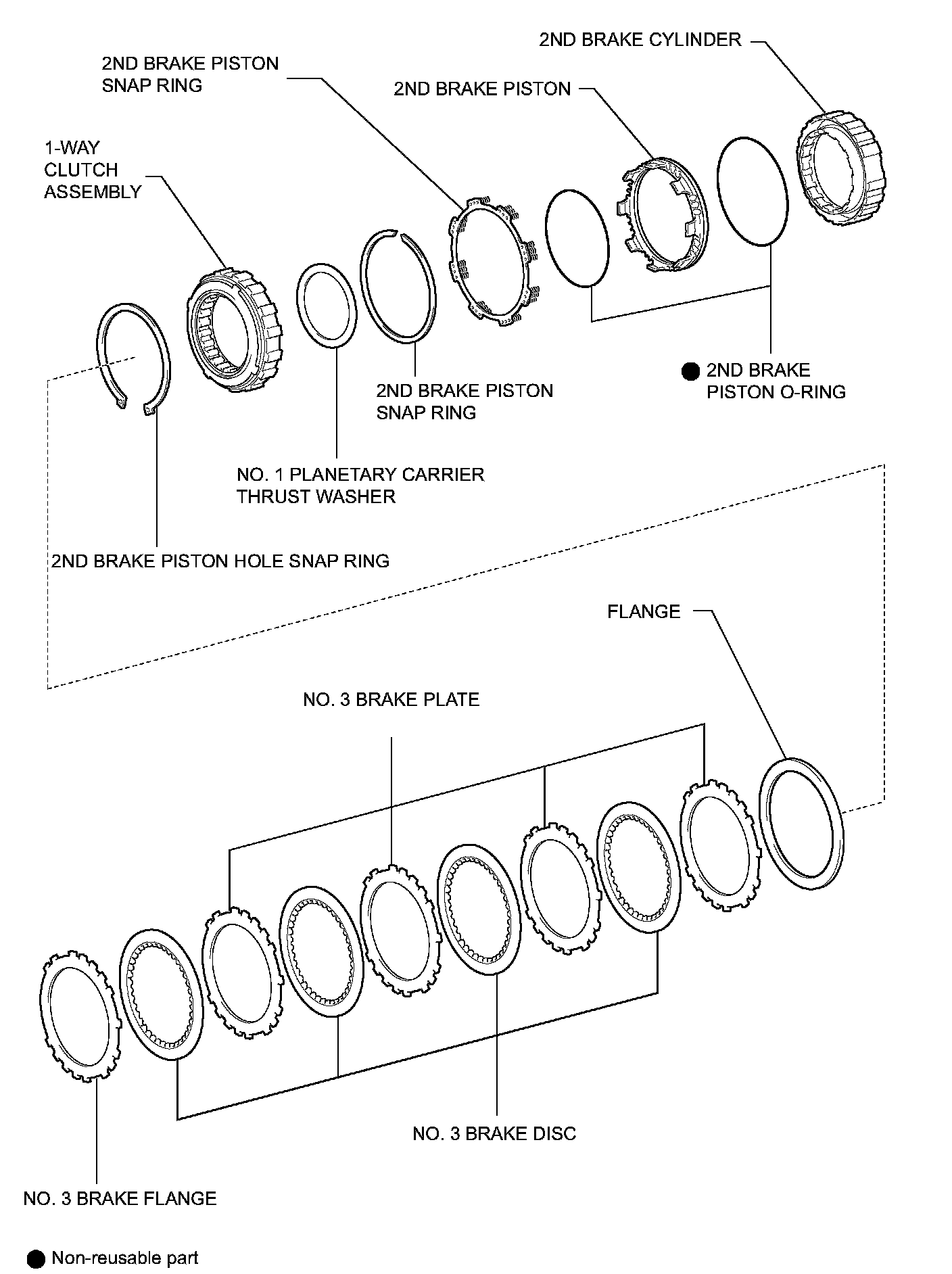 2ND BRAKE CYLINDER

2ND BRAKE PISTON SNAP RING

2ND BRAKE PISTON

1-WAY CLUTCH ASSEMBLY

● 2ND BRAKE PISTON O-RING

2ND BRAKE PISTON SNAP RING

NO. 1 PLANETARY CARRIER THRUST WASHER

2ND BRAKE PISTON HOLE SNAP RING

FLANGE

NO. 3 BRAKE PLATE

NO. 3 BRAKE DISC

NO. 3 BRAKE FLANGE

● Non-reusable part