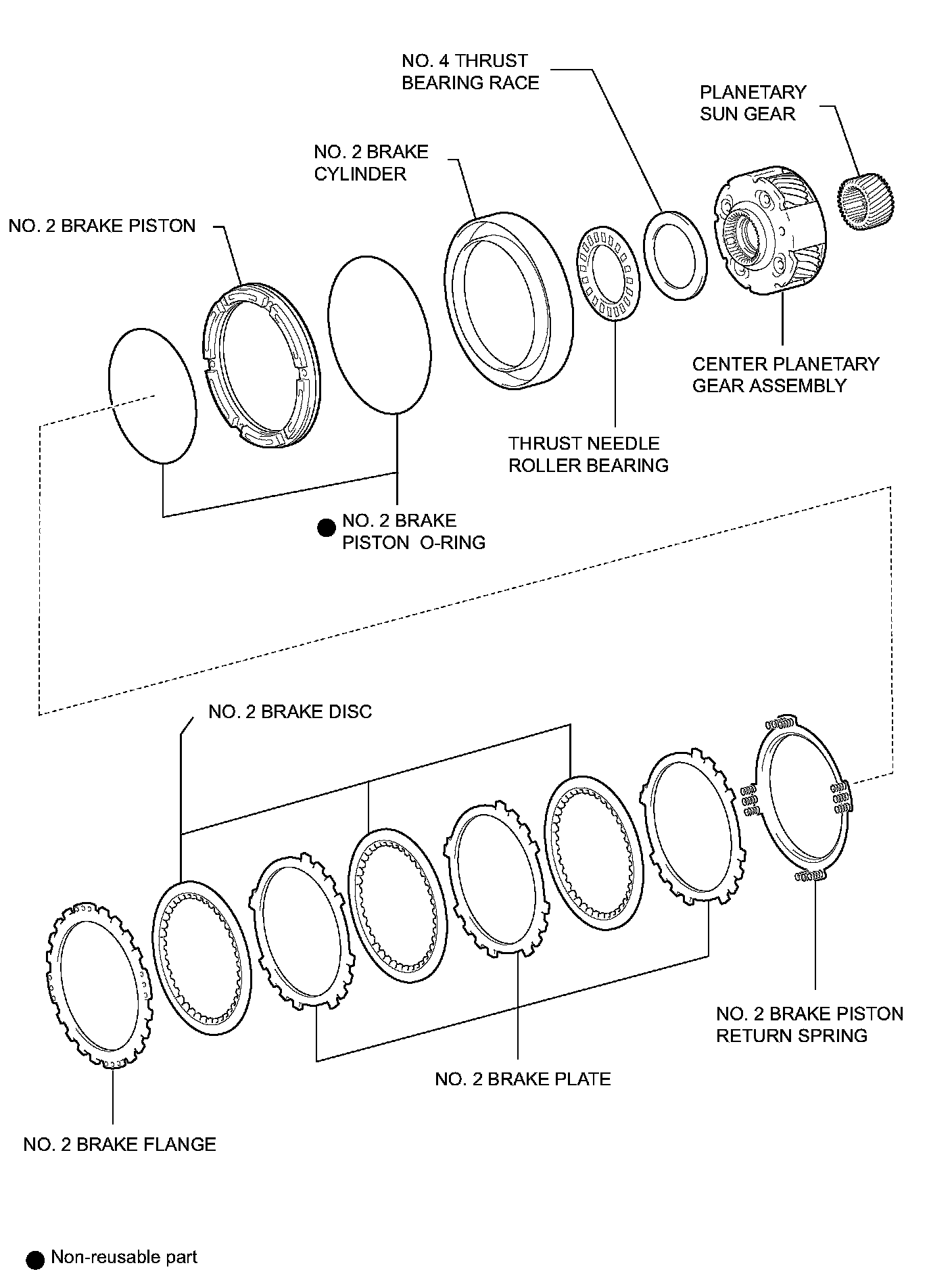 NO. 4 THRUST BEARING RACE

PLANETARY SUN GEAR

NO. 2 BRAKE CYLINDER

NO. 2 BRAKE PISTON

CENTER PLANETARY GEAR ASSEMBLY

THRUST NEEDLE ROLLER BEARING

● NO. 2 BRAKE PISTON O-RING

NO. 2 BRAKE DISC

NO. 2 BRAKE PISTON RETURN SPRING

NO. 2 BRAKE PLATE

NO. 2 BRAKE FLANGE

● Non-reusable part