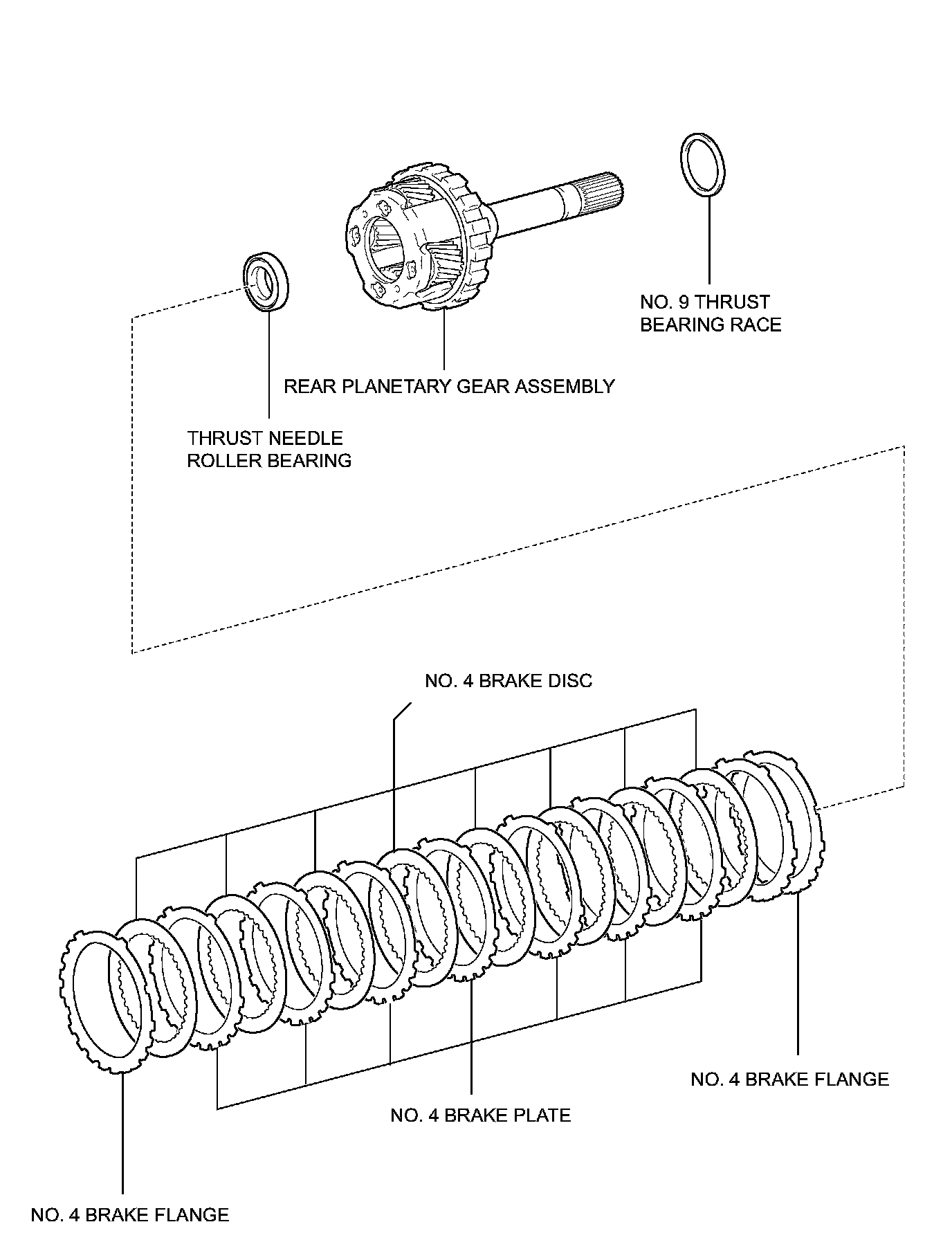 NO. 9 THRUST BEARING RACE

REAR PLANETARY GEAR ASSEMBLY

THRUST NEEDLE ROLLER BEARING

NO. 4 BRAKE DISC

NO. 4 BRAKE FLANGE

NO. 4 BRAKE PLATE

NO. 4 BRAKE FLANGE