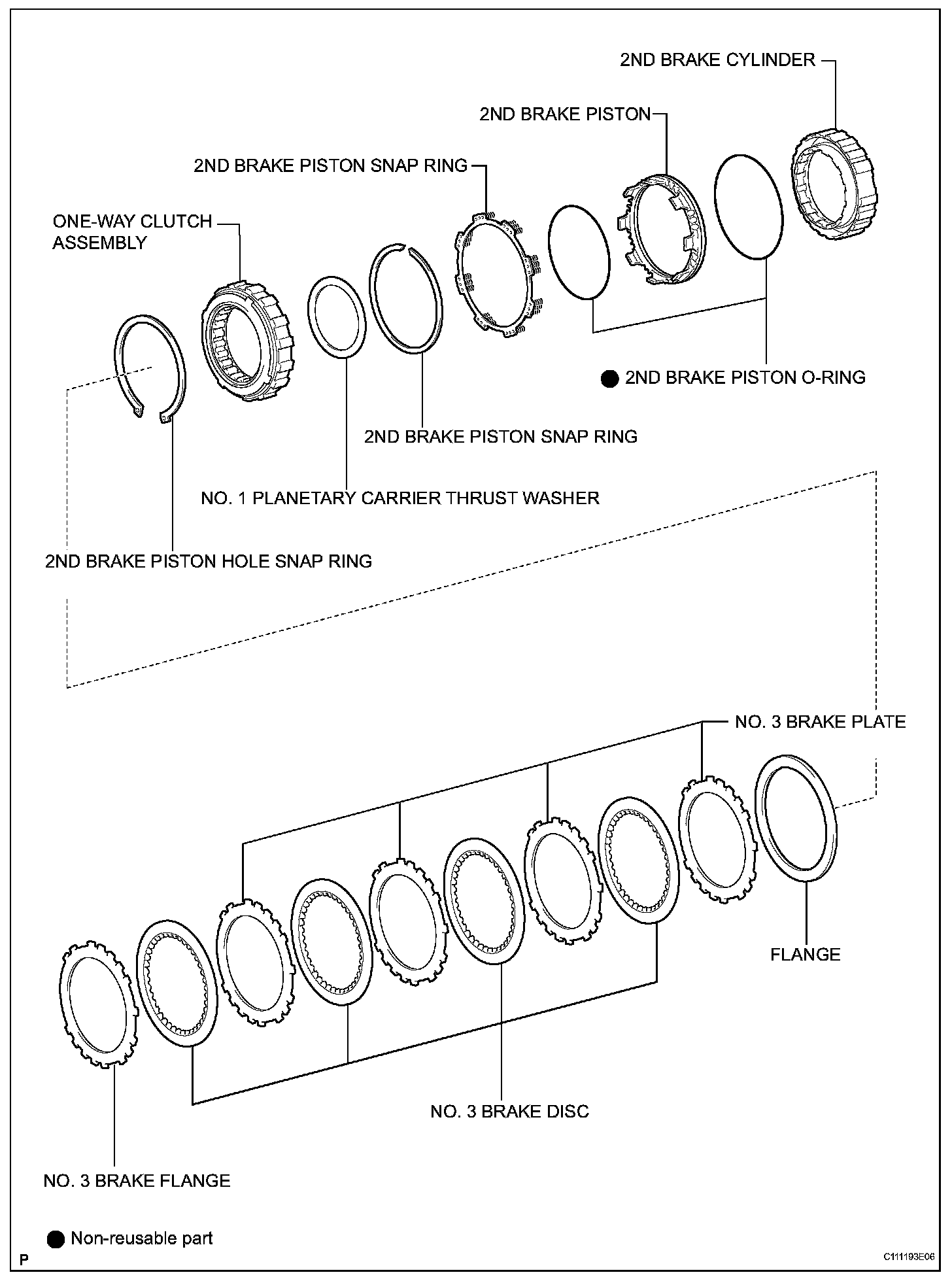 2ND BRAKE CYLINDER

2ND BRAKE PISTON

2ND BRAKE PISTON SNAP RING

ONE-WAY CLUTCH ASSEMBLY

● 2ND BRAKE PISTON O-RING

2ND BRAKE PISTON SNAP RING

NO. 1 PLANETARY CARRIER THRUST WASHER

2ND BRAKE PISTON HOLE SNAP RING

NO. 3 BRAKE PLATE

FLANGE

NO. 3 BRAKE DISC

NO. 3 BRAKE FLANGE

● Non-reusable part

P

C111193E06