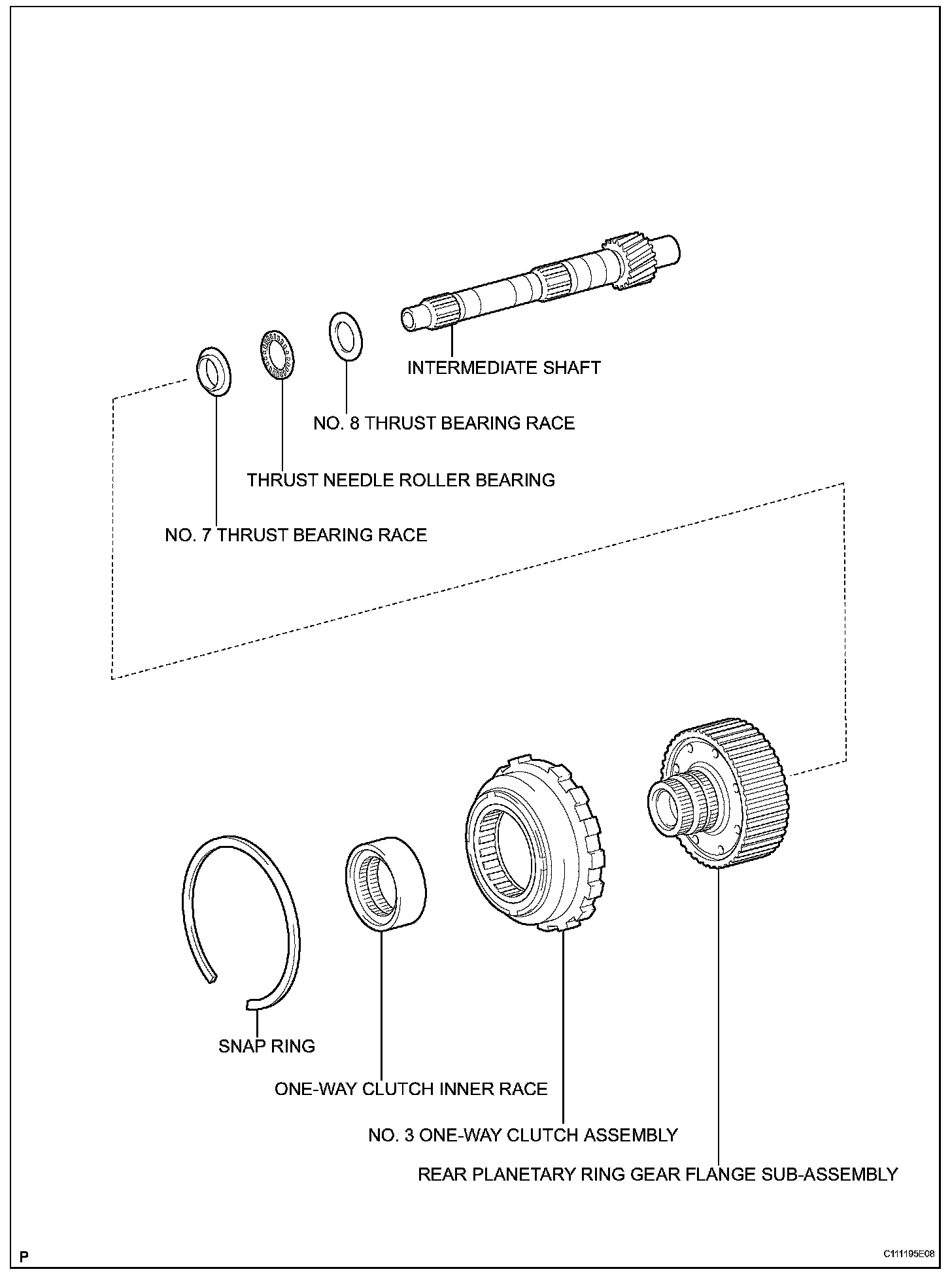 INTERMEDIATE SHAFT

NO. 8 THRUST BEARING RACE

THRUST NEEDLE ROLLER BEARING

NO. 7 THRUST BEARING RACE

SNAP RING

ONE-WAY CLUTCH INNER RACE

NO. 3 ONE-WAY CLUTCH ASSEMBLY

REAR PLANETARY RING GEAR FLANGE SUB-ASSEMBLY

P

C111195E08