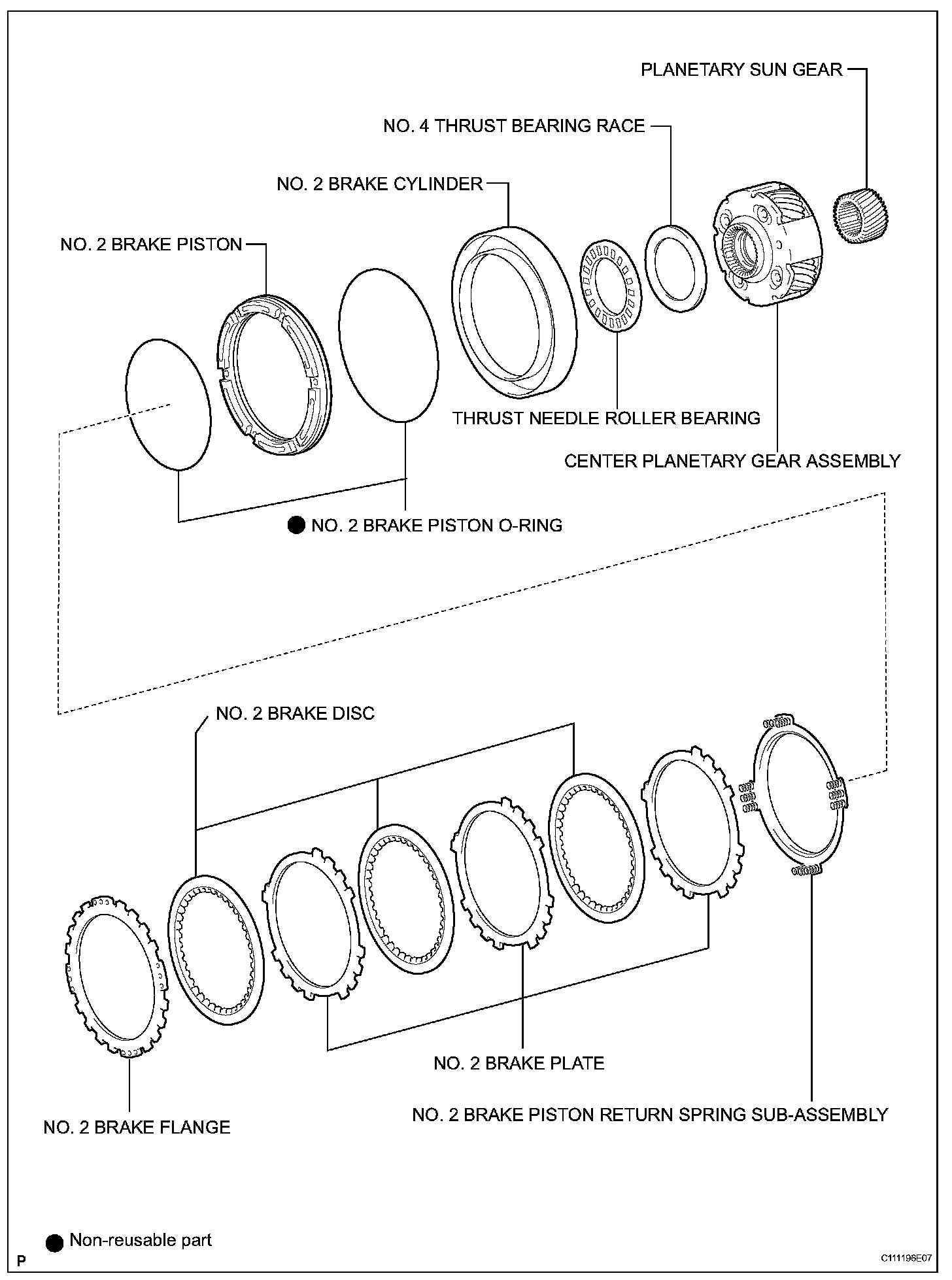 PLANETARY SUN GEAR

NO. 4 THRUST BEARING RACE

NO. 2 BRAKE CYLINDER

NO. 2 BRAKE PISTON

THRUST NEEDLE ROLLER BEARING

CENTER PLANETARY GEAR ASSEMBLY

● NO. 2 BRAKE PISTON O-RING

NO. 2 BRAKE DISC

NO. 2 BRAKE PLATE

NO. 2 BRAKE PISTON RETURN SPRING SUB-ASSEMBLY

NO. 2 BRAKE FLANGE

● Non-reusable part

P

C111196E07