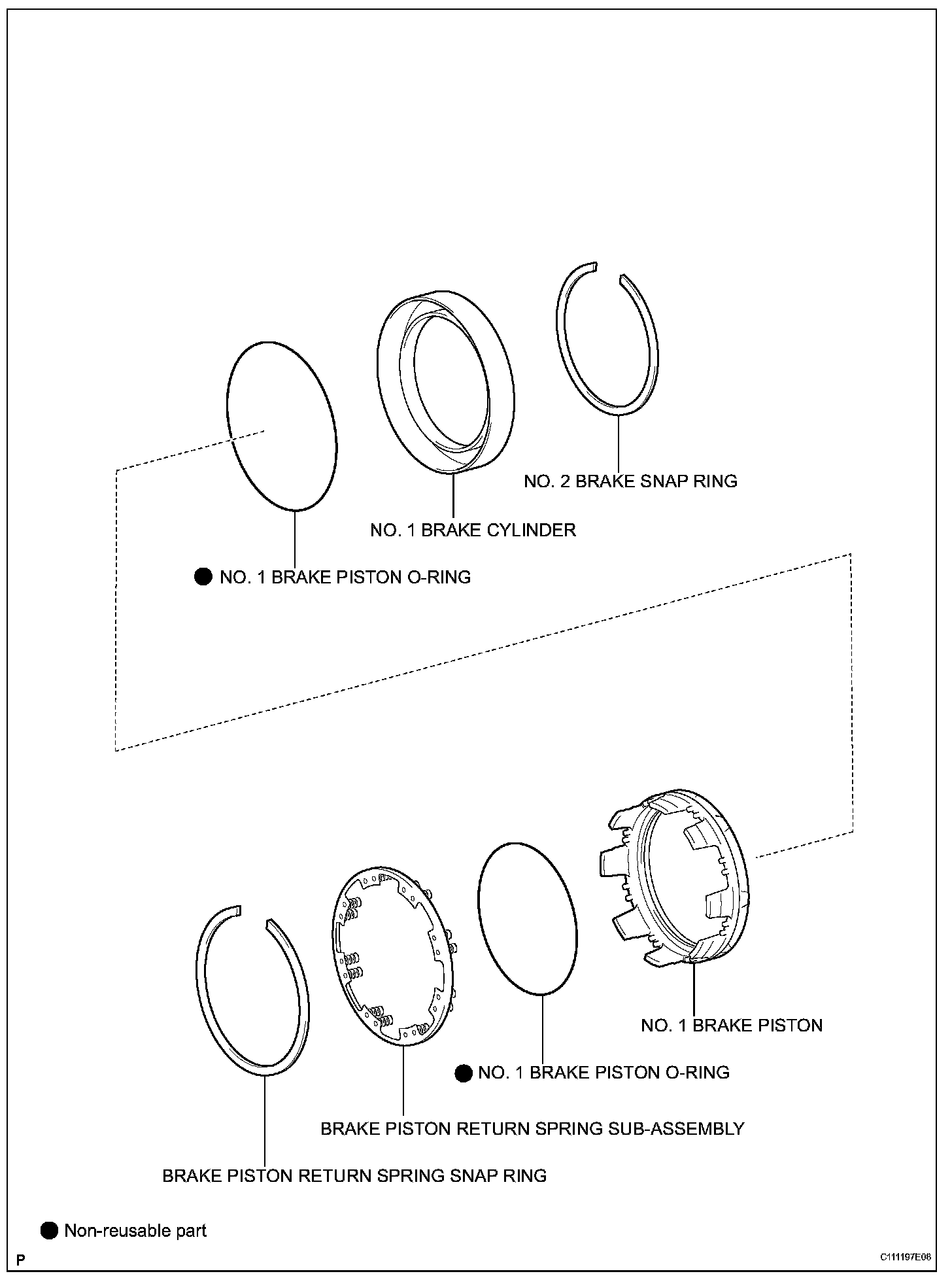 NO. 2 BRAKE SNAP RING

NO. 1 BRAKE CYLINDER

● NO. 1 BRAKE PISTON O-RING

NO. 1 BRAKE PISTON

● NO. 1 BRAKE PISTON O-RING

BRAKE PISTON RETURN SPRING SUB-ASSEMBLY

BRAKE PISTON RETURN SPRING SNAP RING

● Non-reusable part

P

C111197E08