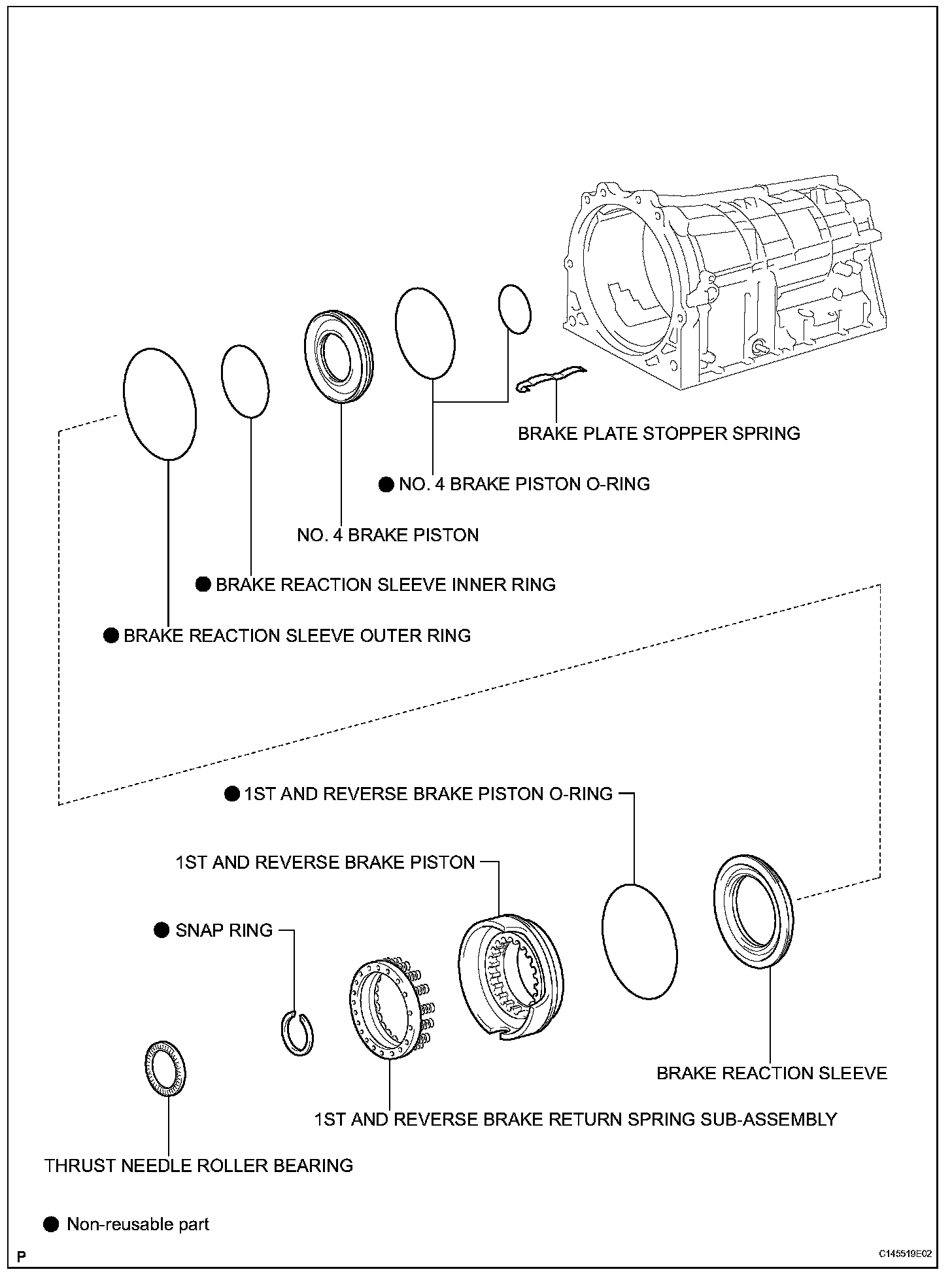 BRAKE PLATE STOPPER SPRING

● NO. 4 BRAKE PISTON O-RING

NO. 4 BRAKE PISTON

● BRAKE REACTION SLEEVE INNER RING

● BRAKE REACTION SLEEVE OUTER RING

● 1ST AND REVERSE BRAKE PISTON O-RING

1ST AND REVERSE BRAKE PISTON

● SNAP RING

BRAKE REACTION SLEEVE

1ST AND REVERSE BRAKE RETURN SPRING SUB-ASSEMBLY

THRUST NEEDLE ROLLER BEARING

● Non-reusable part

P

C145519E02