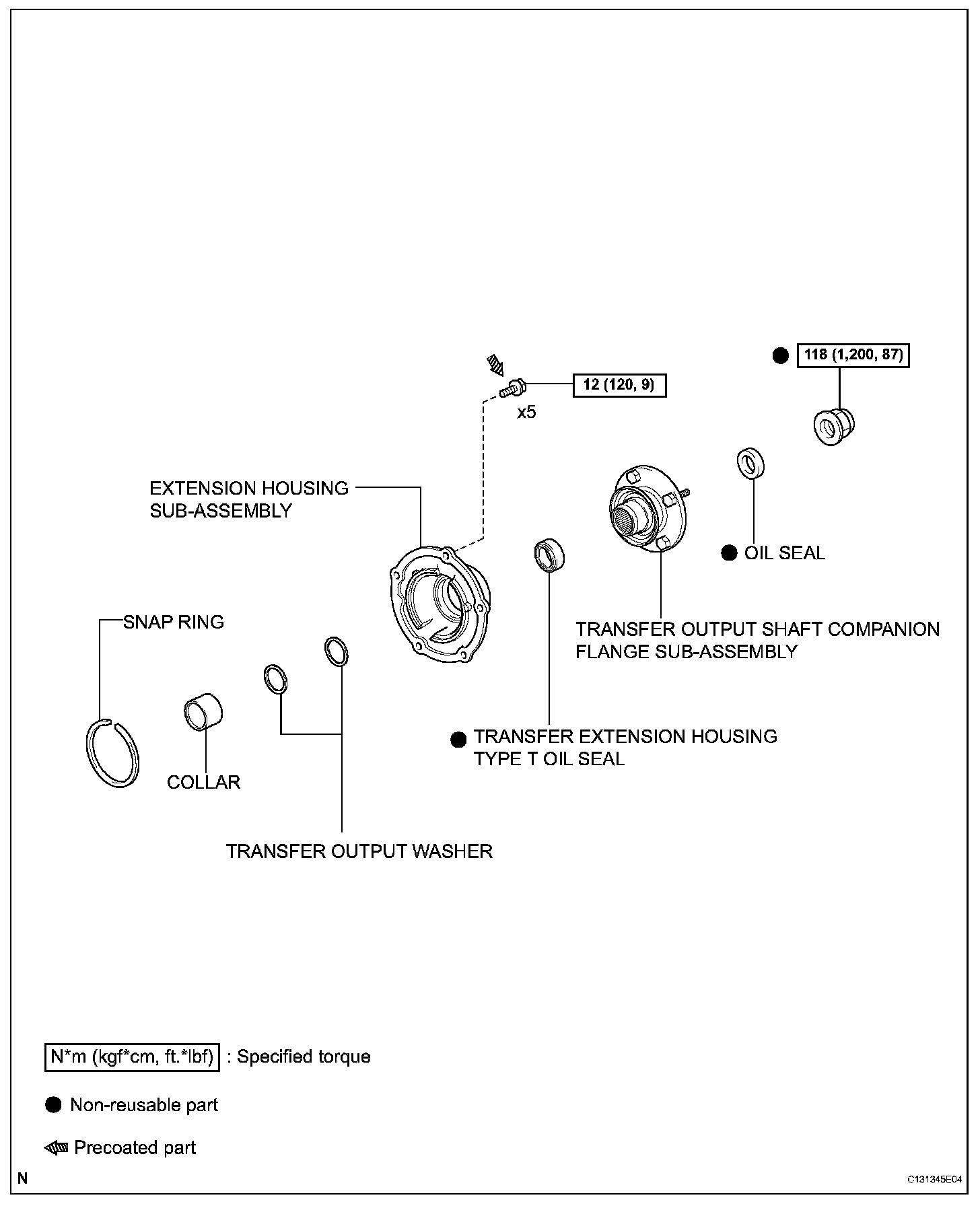 118 (1,200, 87)

12 (120, 9)

x5

EXTENSION HOUSING SUB-ASSEMBLY

OIL SEAL

TRANSFER OUTPUT SHAFT COMPANION FLANGE SUB-ASSEMBLY

SNAP RING

TRANSFER EXTENSION HOUSING TYPE T OIL SEAL

COLLAR

TRANSFER OUTPUT WASHER

N*m (kgf*cm, ft.*lbf) : Specified torque

Non-reusable part

Precoated part

N

C131345E04