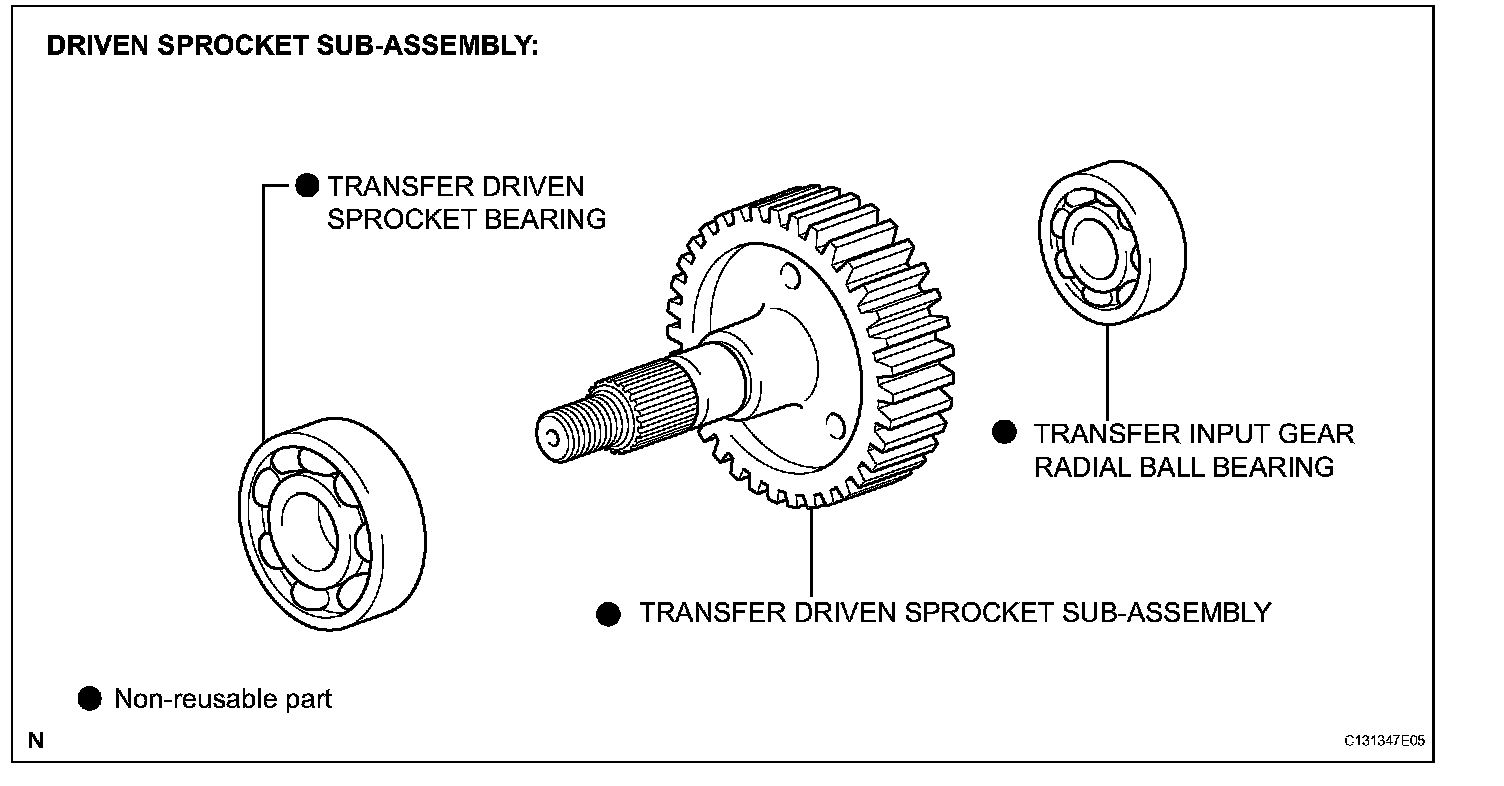 DRIVEN SPROCKET SUB-ASSEMBLY:

● TRANSFER DRIVEN SPROCKET BEARING

● TRANSFER INPUT GEAR RADIAL BALL BEARING

● TRANSFER DRIVEN SPROCKET SUB-ASSEMBLY

● Non-reusable part

N

C131347E05