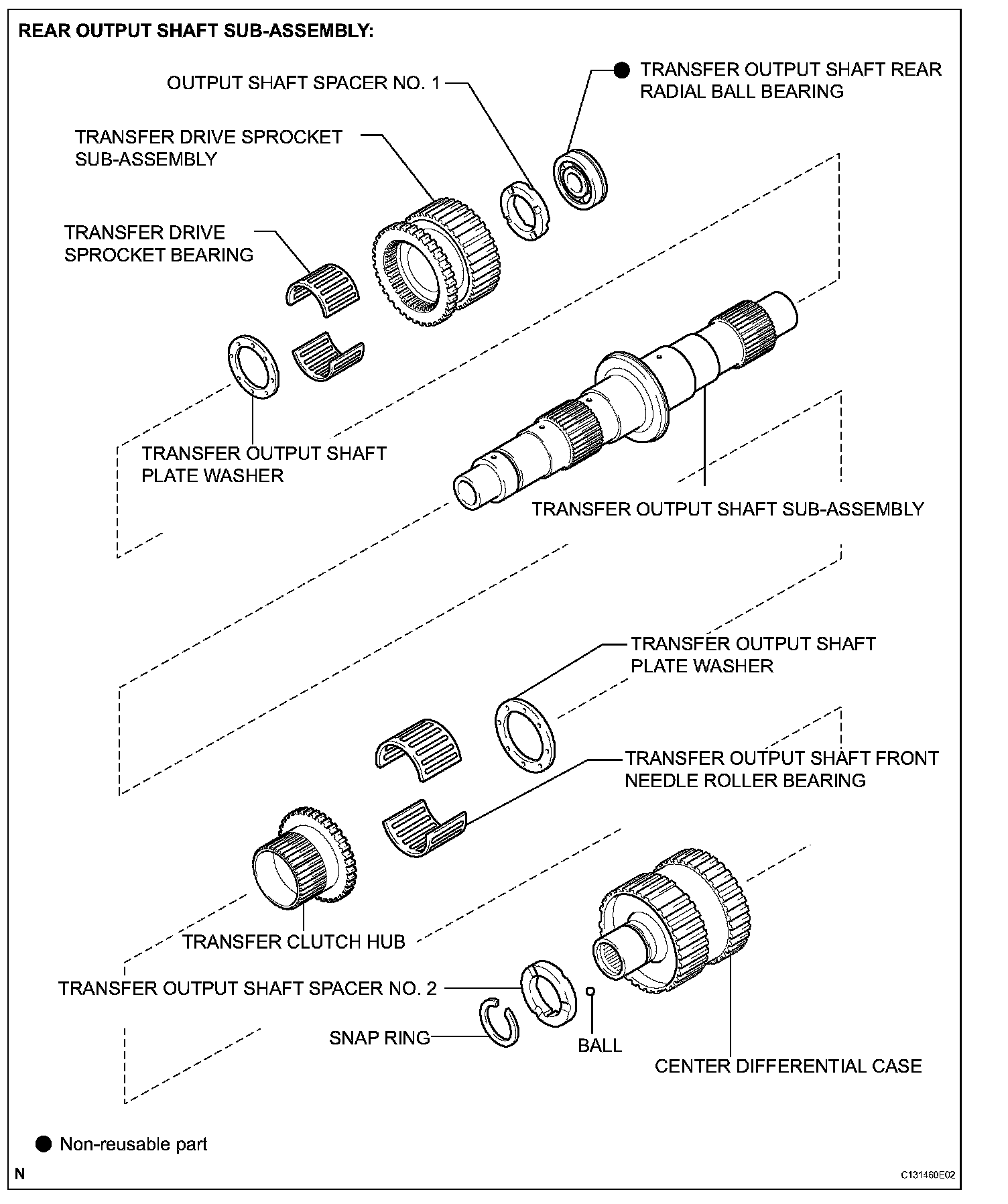 REAR OUTPUT SHAFT SUB-ASSEMBLY:

OUTPUT SHAFT SPACER NO. 1

● TRANSFER OUTPUT SHAFT REAR RADIAL BALL BEARING

TRANSFER DRIVE SPROCKET SUB-ASSEMBLY

TRANSFER DRIVE SPROCKET BEARING

TRANSFER OUTPUT SHAFT PLATE WASHER

TRANSFER OUTPUT SHAFT SUB-ASSEMBLY

TRANSFER OUTPUT SHAFT PLATE WASHER

TRANSFER OUTPUT SHAFT FRONT NEEDLE ROLLER BEARING

TRANSFER CLUTCH HUB

TRANSFER OUTPUT SHAFT SPACER NO. 2

SNAP RING

BALL

CENTER DIFFERENTIAL CASE

● Non-reusable part

N

C131460E02