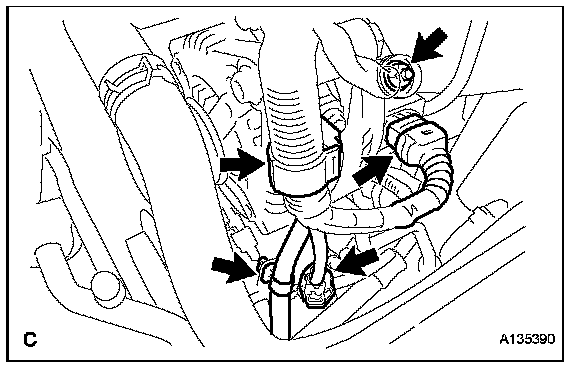 C

A135390