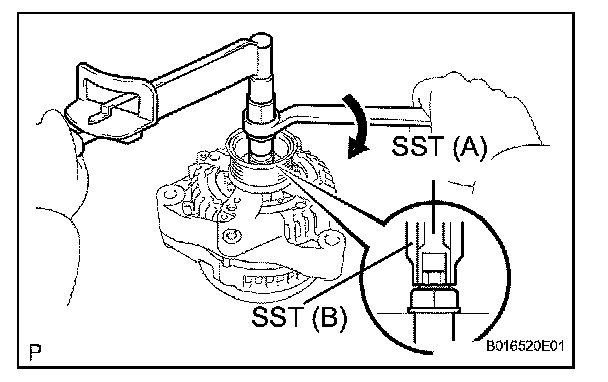 SST (A)

SST (B)

P

B016520E01