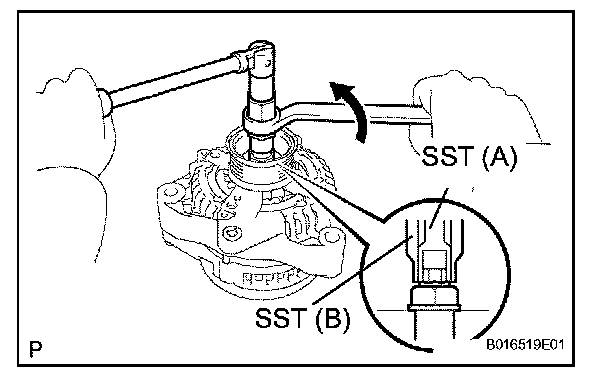 SST (A)

SST (B)

P

B016519E01