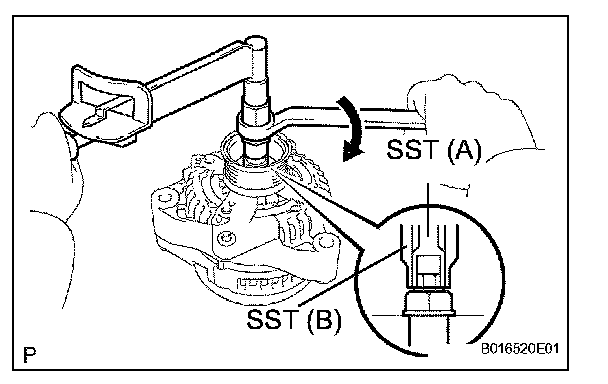 SST (A)

SST (B)

P

B016520E01