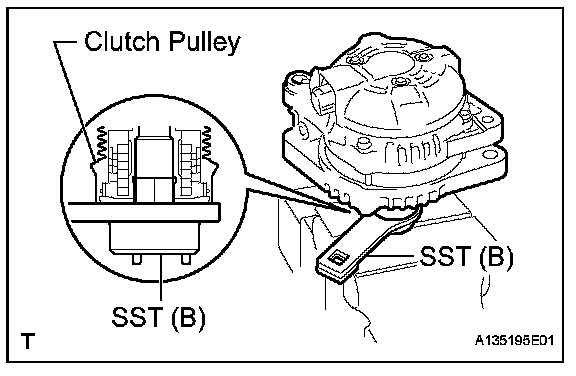 Clutch Pulley

SST (B)

SST (B)

T

A135195E01