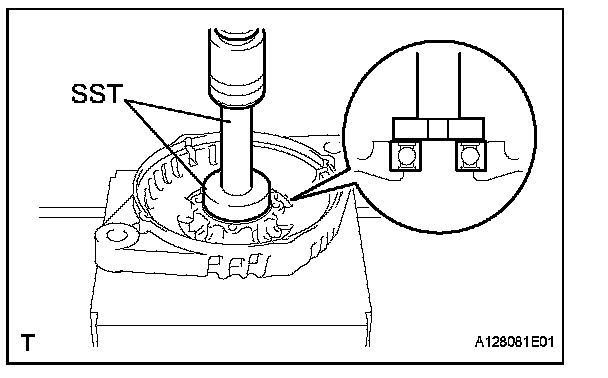 SST

T

A128081E01