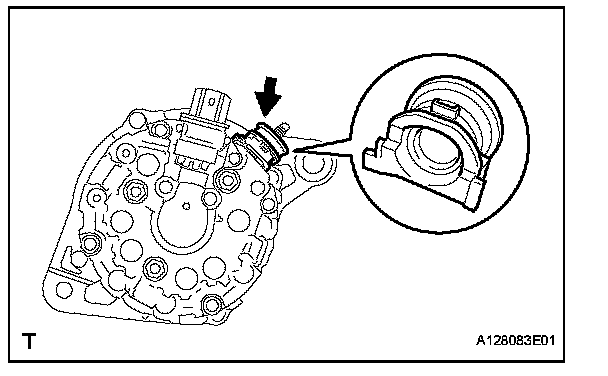 T

A128083E01