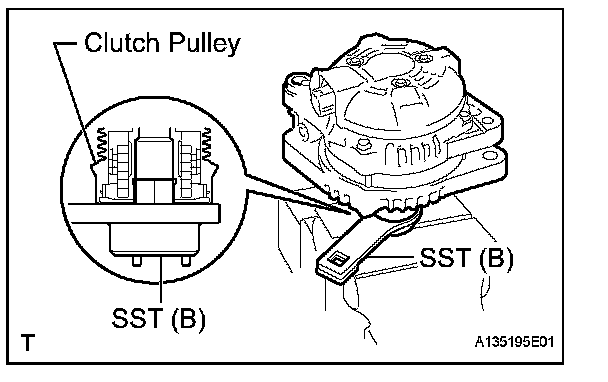 Clutch Pulley

SST (B)

SST (B)

T

A135195E01