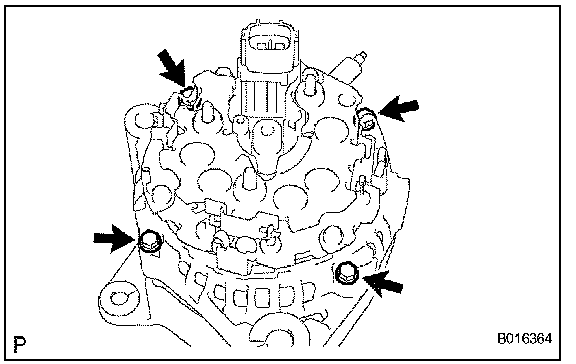 P

B016364