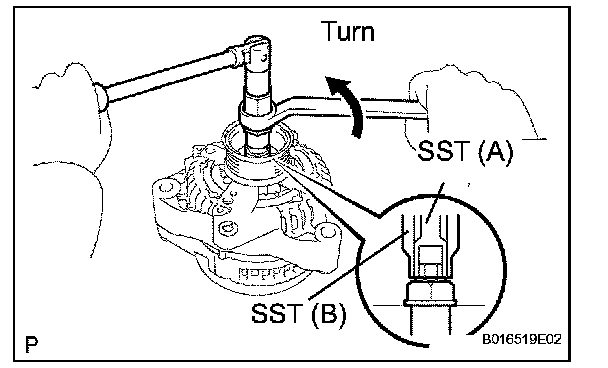 Turn

SST (A)

SST (B)

P

B016519E02