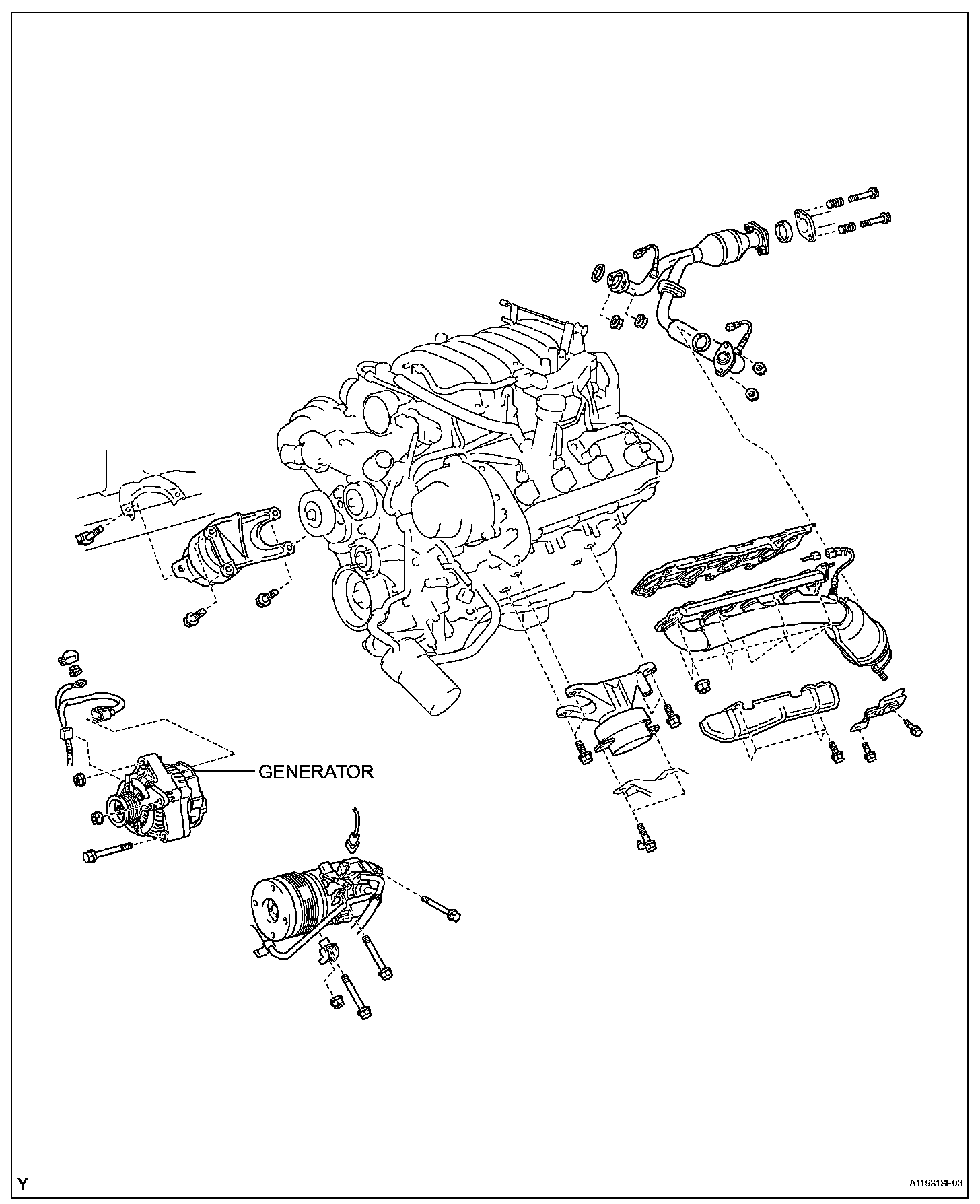 GENERATOR

Y

A119818E03