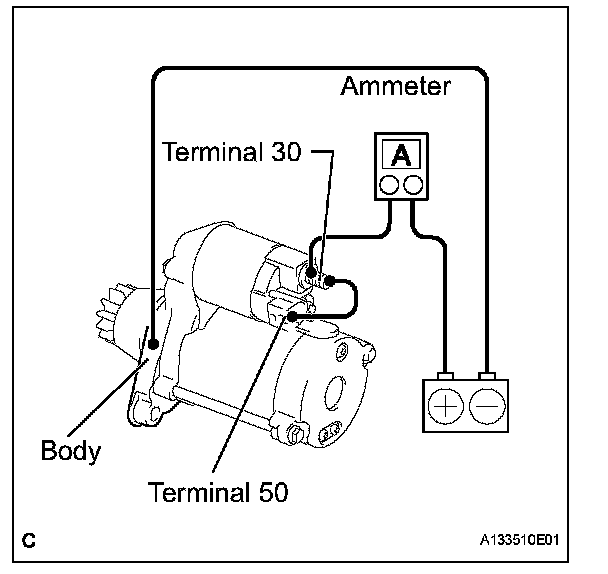 Ammeter
Terminal 30
A
Body
Terminal 50
C
A133510E01