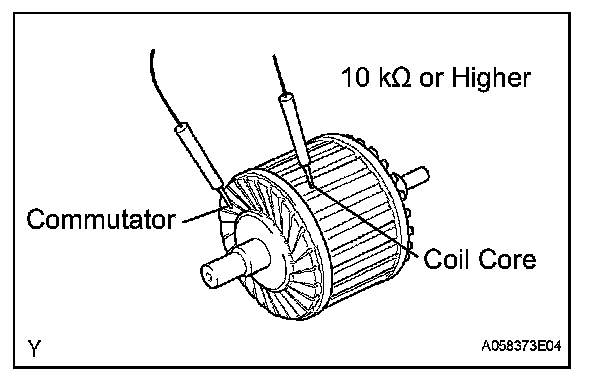 10 kΩ or Higher

Commutator

Coil Core

Y

A058373E04