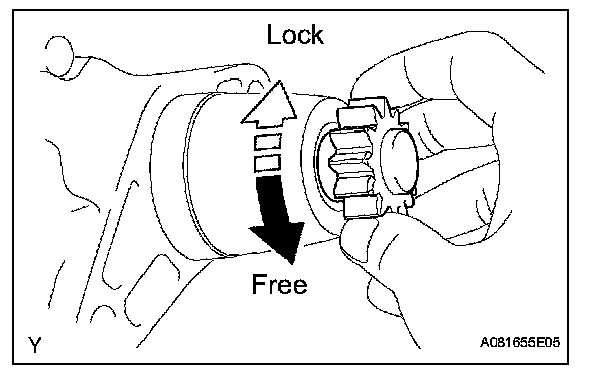 Lock

Free

Y

A081655E05