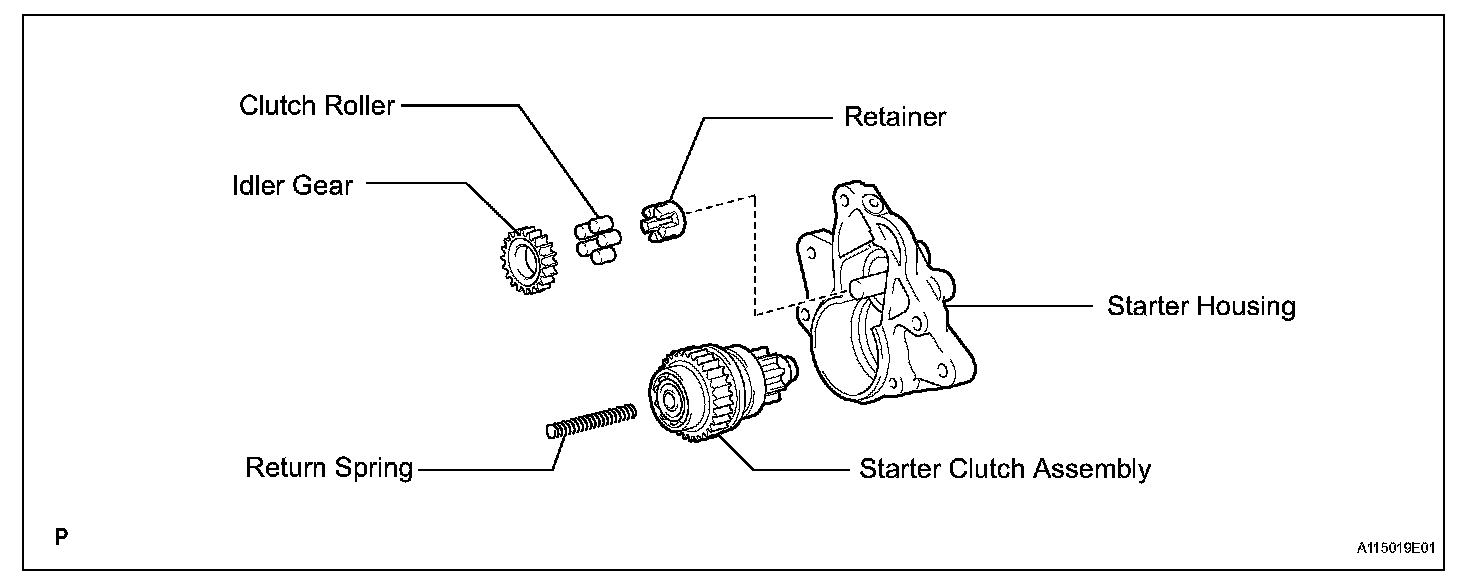 Clutch Roller
Retainer
Idler Gear
Starter Housing
Return Spring
Starter Clutch Assembly
P
A115019E01