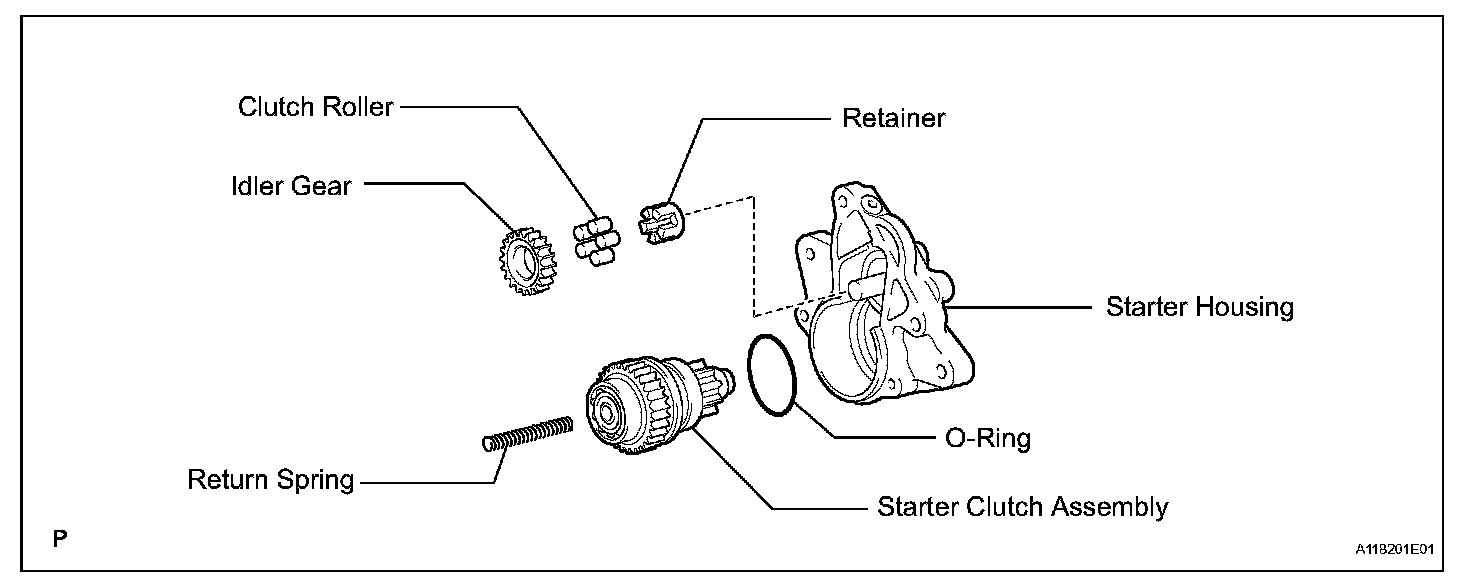 Clutch Roller

Retainer

Idler Gear

Starter Housing

O-Ring

Return Spring

Starter Clutch Assembly

P

A118201E01