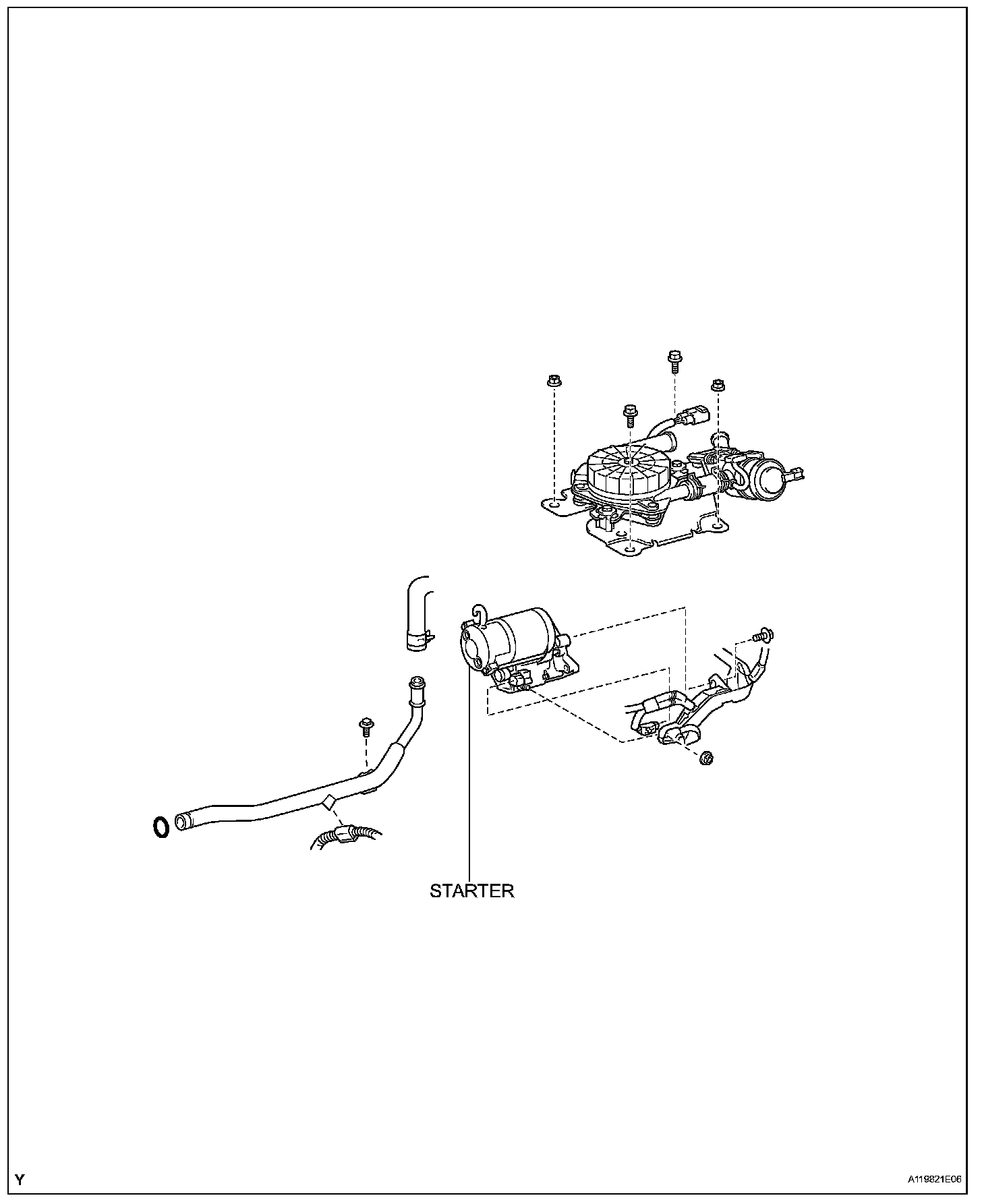 STARTER

Y

A119821E06