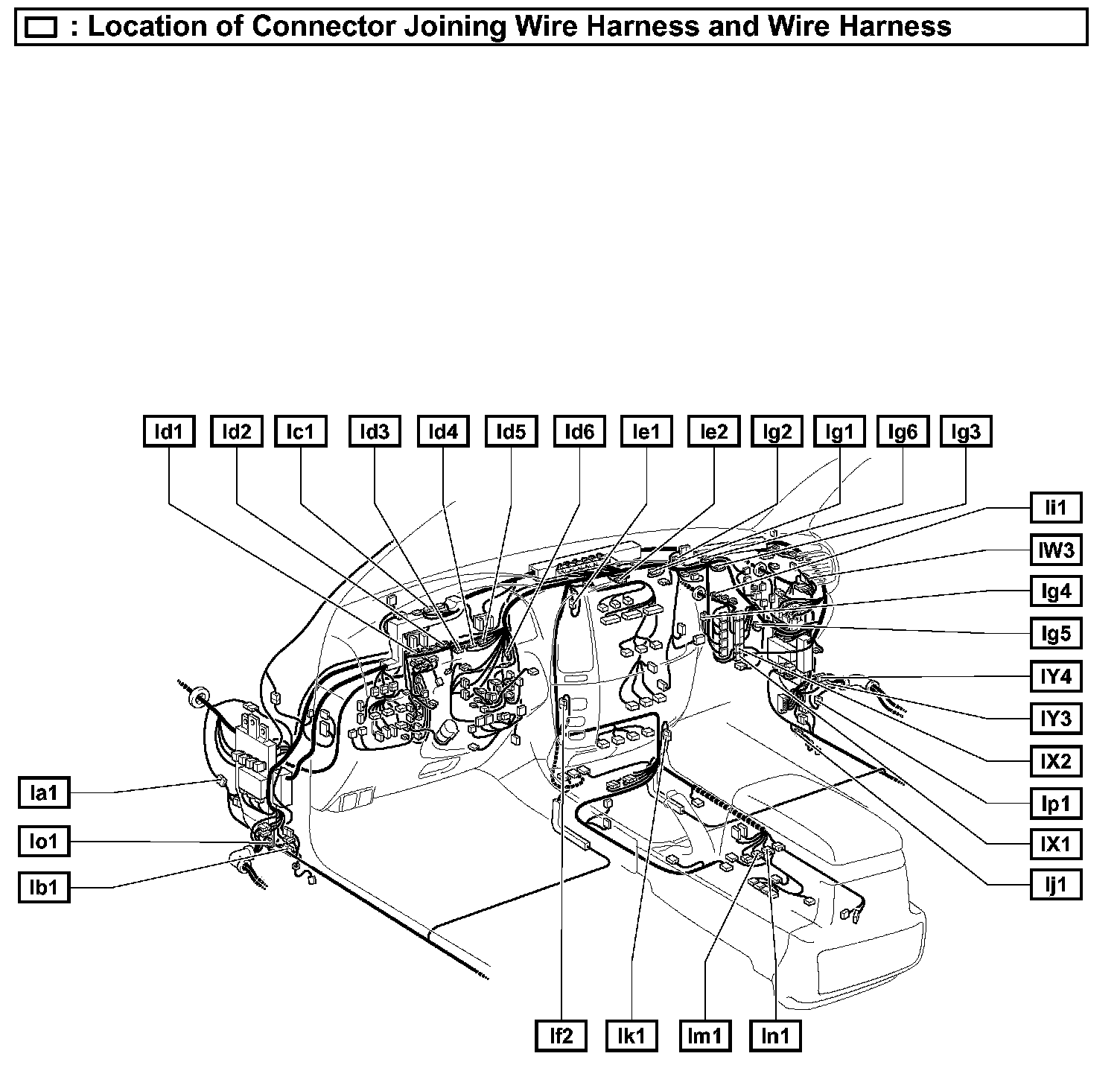 : Location of Connector Joining Wire Harness and Wire Harness

Id1 Id2 Ic1 Id3 Id4 Id5 Id6 Ie1 Ie2 Ig2 Ig1 Ig6 Ig3

Ii1
IW3
Ig4
Ig5
IY4
IY3
IX2
Ip1
IX1
Ij1

Ia1
Io1
Ib1

If2 Ik1 Im1 In1