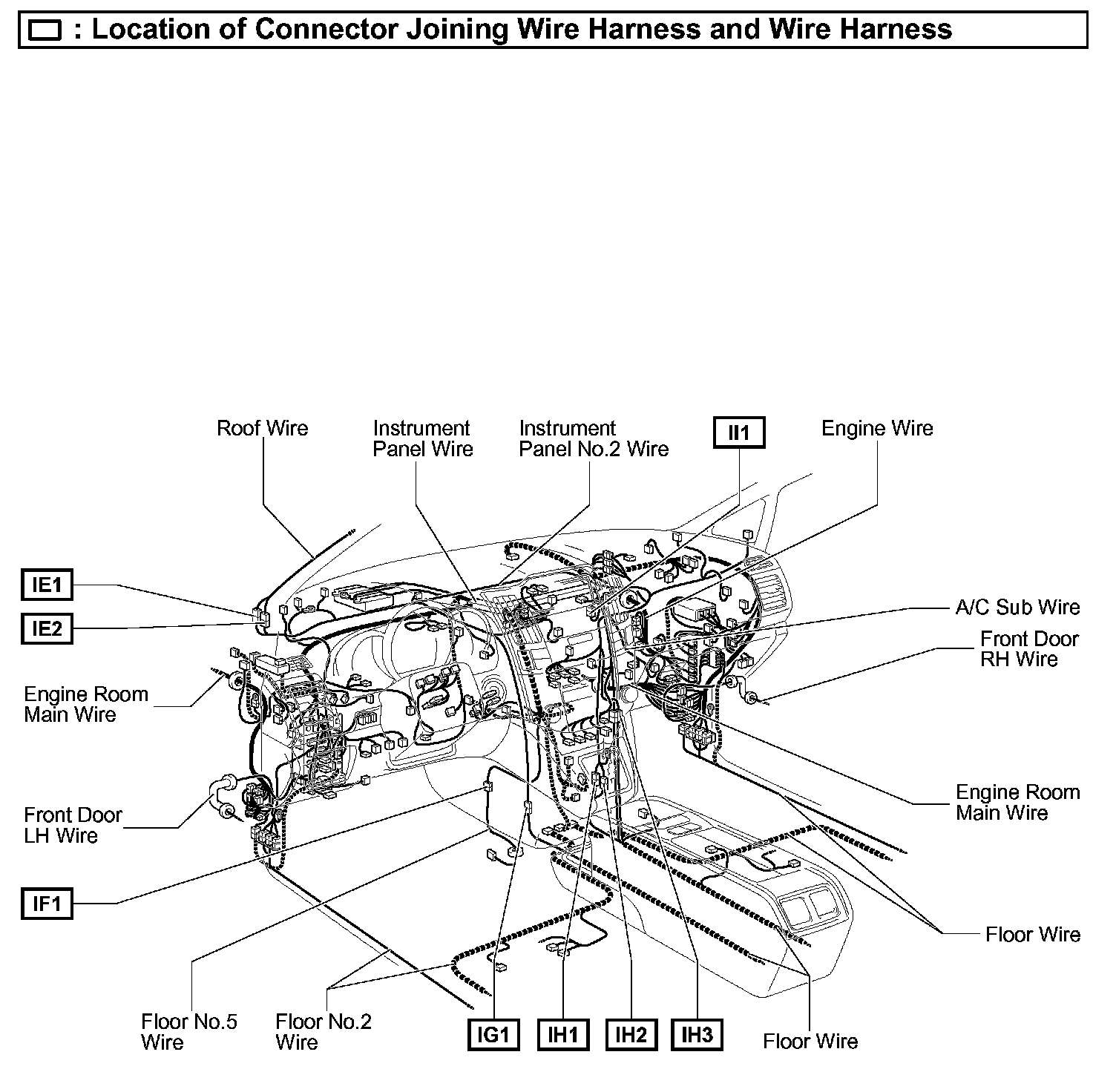 : Location of Connector Joining Wire Harness and Wire Harness

Roof Wire

Instrument Panel Wire

Instrument Panel No.2 Wire

II1

Engine Wire

IE1

IE2

A/C Sub Wire

Front Door RH Wire

Engine Room Main Wire

Front Door LH Wire

Engine Room Main Wire

IF1

Floor Wire

Floor No.5 Wire

Floor No.2 Wire

IG1

IH1

IH2

IH3

Floor Wire