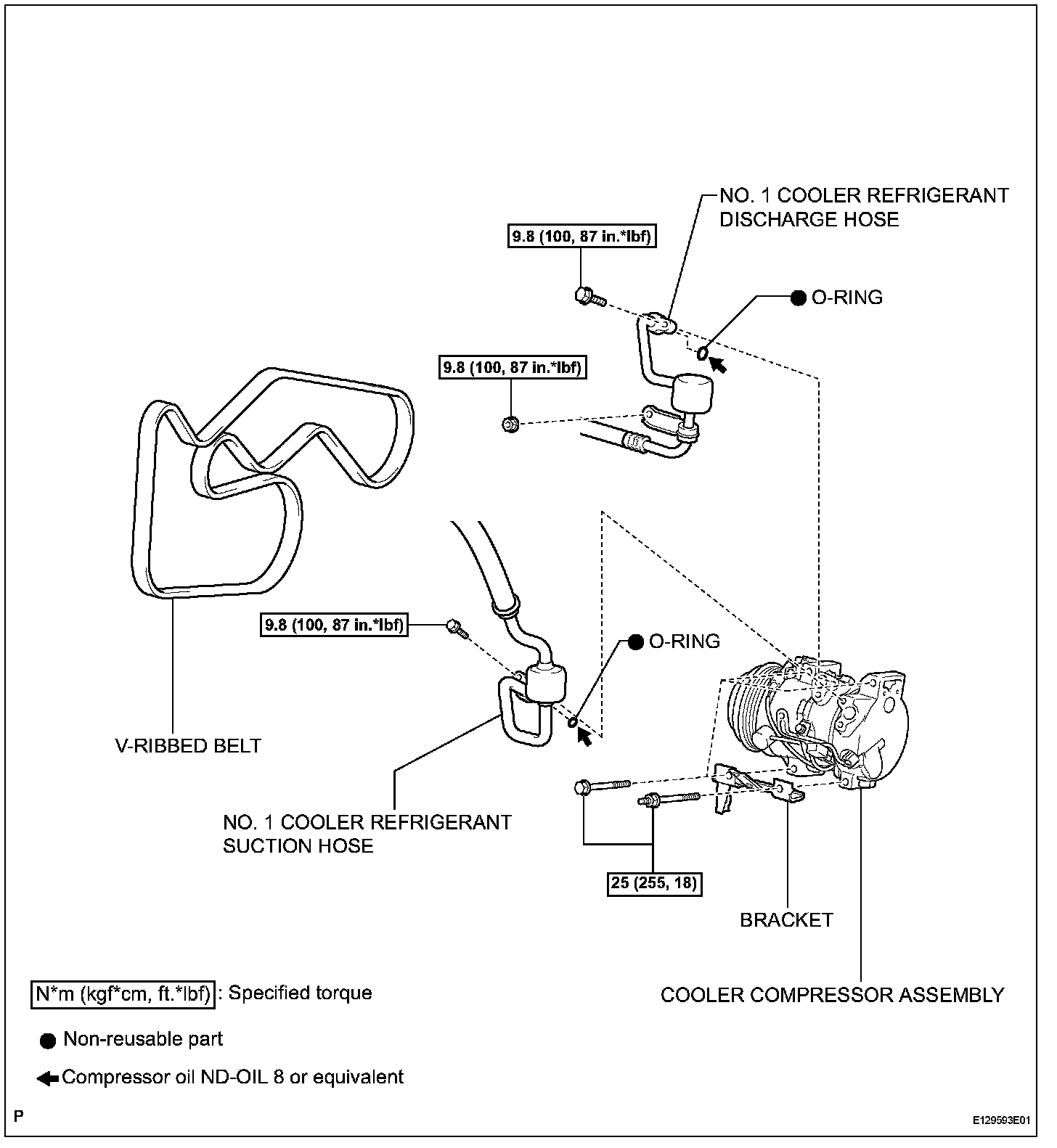 NO. 1 COOLER REFRIGERANT DISCHARGE HOSE

9.8 (100, 87 in.*lbf)

O-RING

9.8 (100, 87 in.*lbf)

9.8 (100, 87 in.*lbf)

O-RING

V-RIBBED BELT

NO. 1 COOLER REFRIGERANT SUCTION HOSE

25 (255, 18)

BRACKET

COOLER COMPRESSOR ASSEMBLY

N*m (kgf*cm, ft.*lbf) : Specified torque

Non-reusable part

Compressor oil ND-OIL 8 or equivalent

P

E129593E01