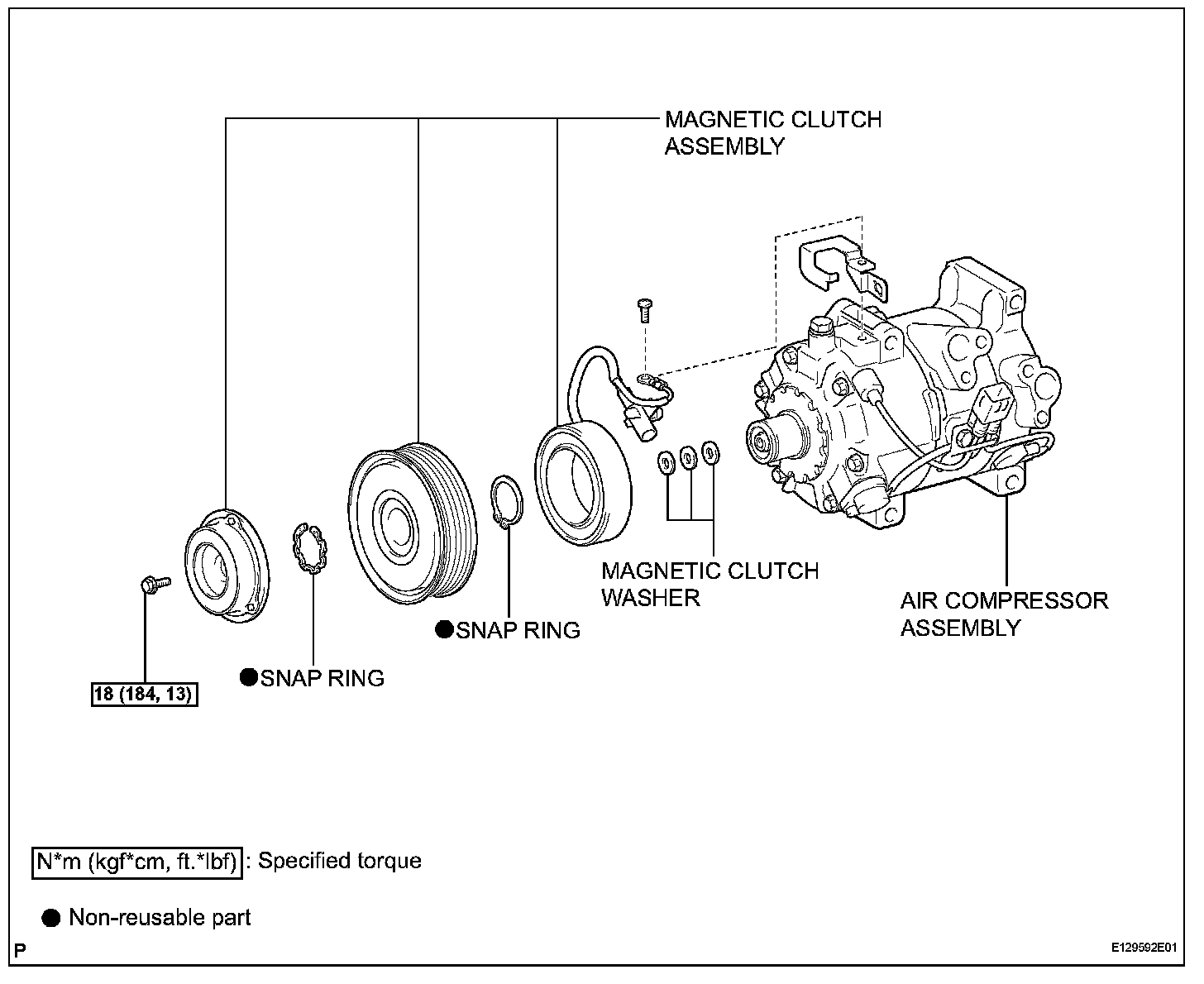 MAGNETIC CLUTCH ASSEMBLY

MAGNETIC CLUTCH WASHER

AIR COMPRESSOR ASSEMBLY

●SNAP RING

●SNAP RING

18 (184, 13)

N*m (kgf*cm, ft.*lbf) : Specified torque

● Non-reusable part

P

E129592E01