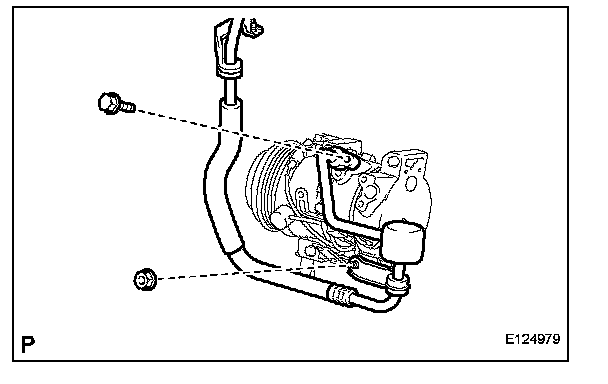 P

E124979