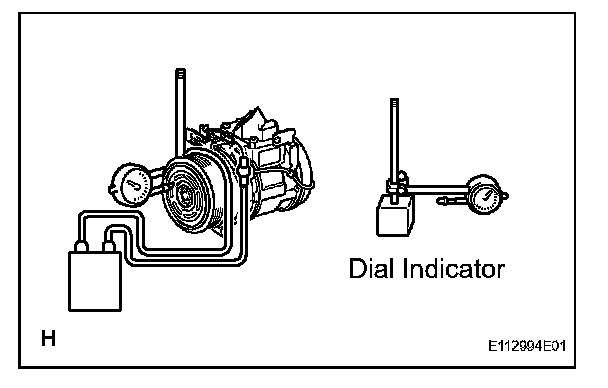 Dial Indicator

H

E112994E01