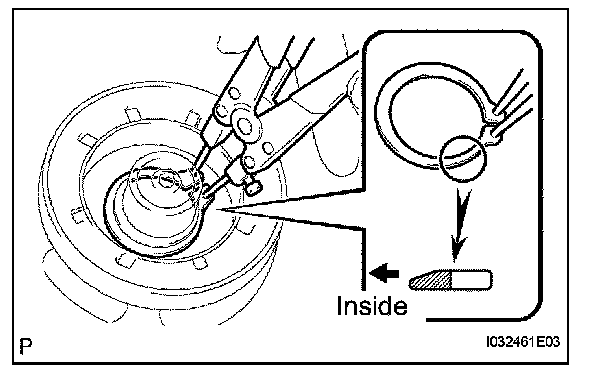 Inside

P

I032461E03