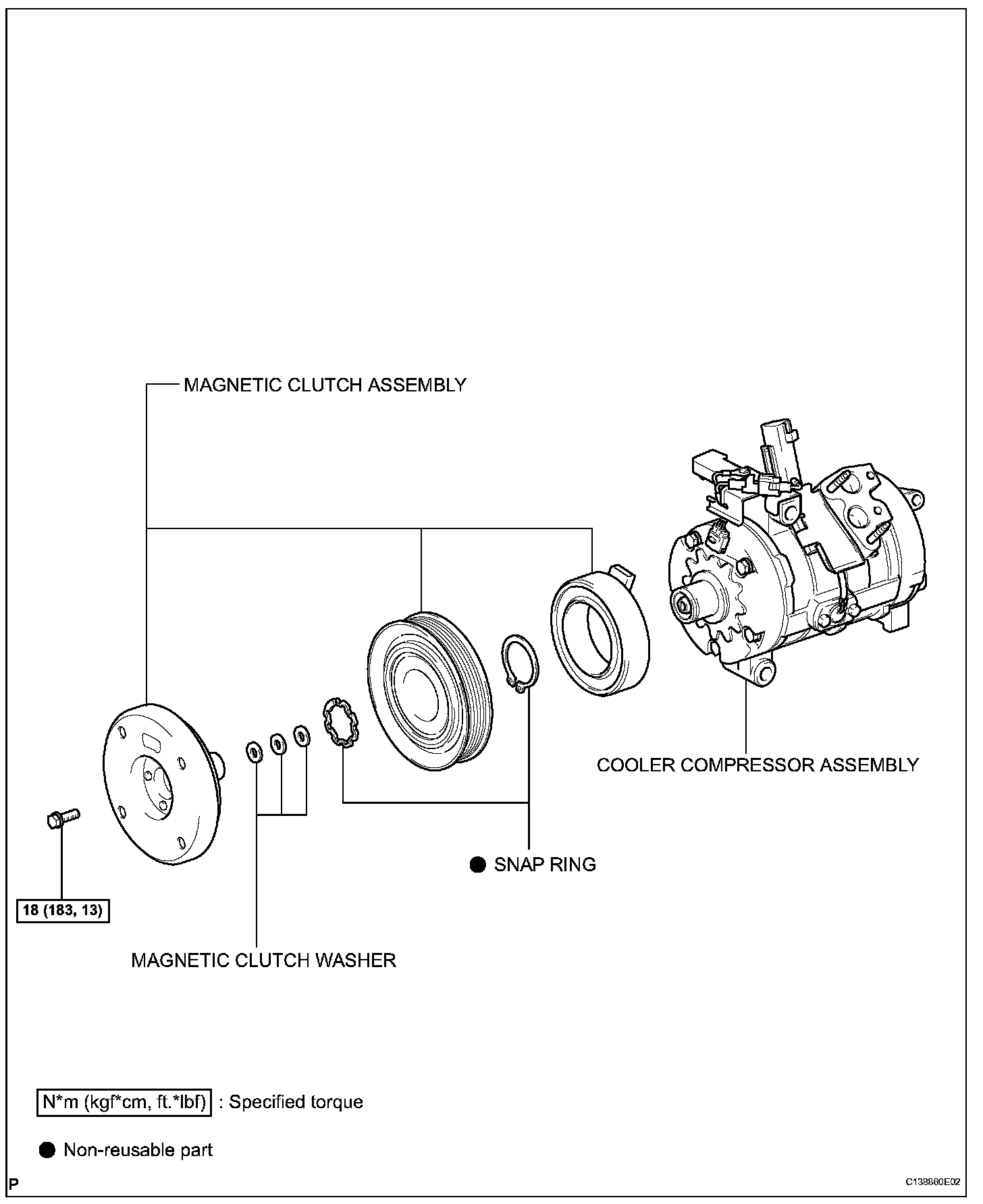 MAGNETIC CLUTCH ASSEMBLY

COOLER COMPRESSOR ASSEMBLY

● SNAP RING

18 (183, 13)

MAGNETIC CLUTCH WASHER

N*m (kgf*cm, ft.*lbf) : Specified torque

● Non-reusable part

P

C138860E02