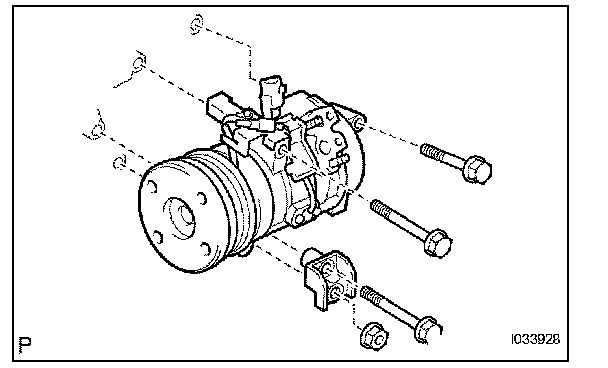 P

I033928