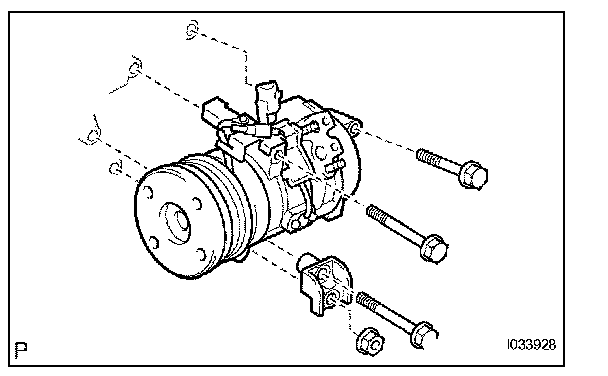 P

I033928