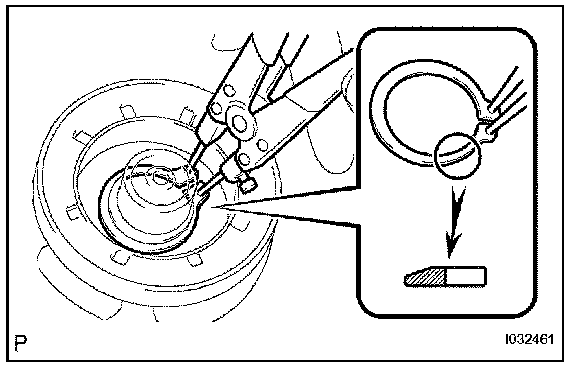 P

I032461