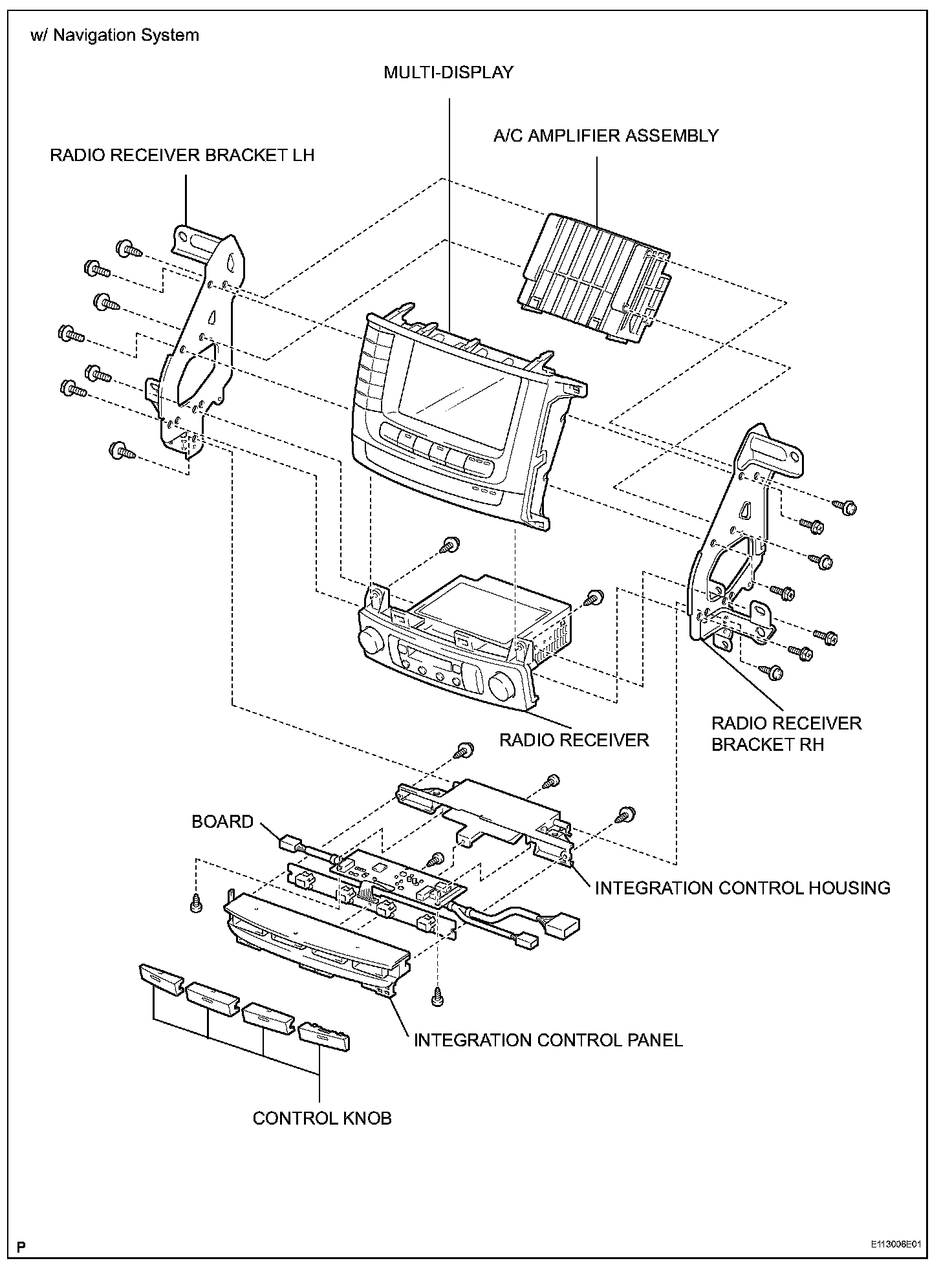 w/ Navigation System

MULTI-DISPLAY

A/C AMPLIFIER ASSEMBLY

RADIO RECEIVER BRACKET LH

RADIO RECEIVER

RADIO RECEIVER BRACKET RH

BOARD

INTEGRATION CONTROL HOUSING

INTEGRATION CONTROL PANEL

CONTROL KNOB

P

E113006E01