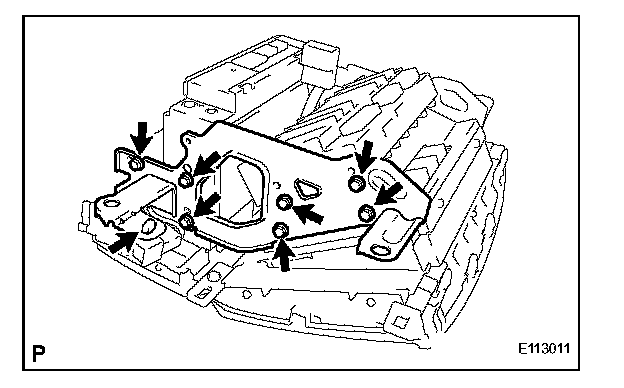 P

E113011