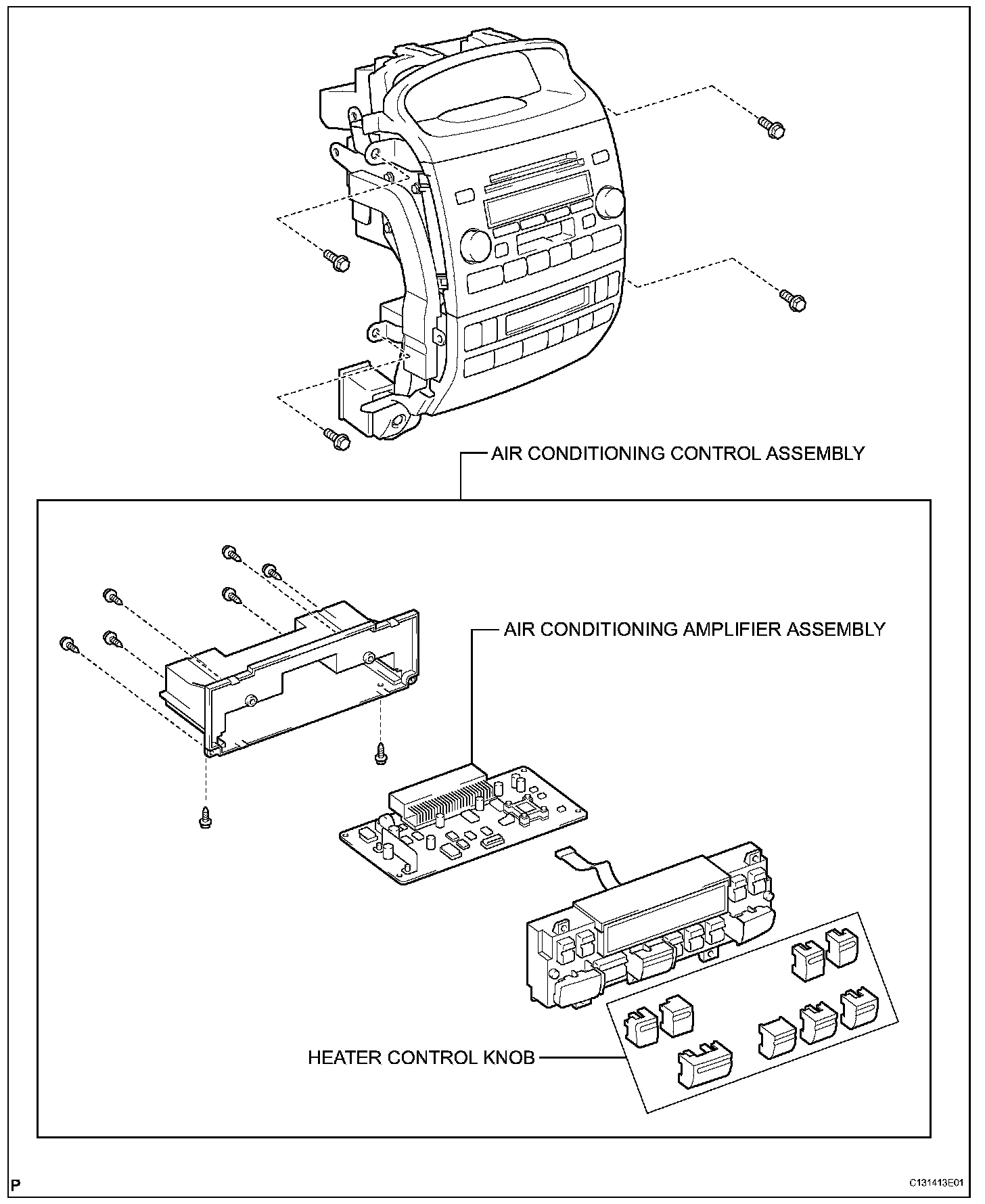 AIR CONDITIONING CONTROL ASSEMBLY

AIR CONDITIONING AMPLIFIER ASSEMBLY

HEATER CONTROL KNOB

P

C131413E01