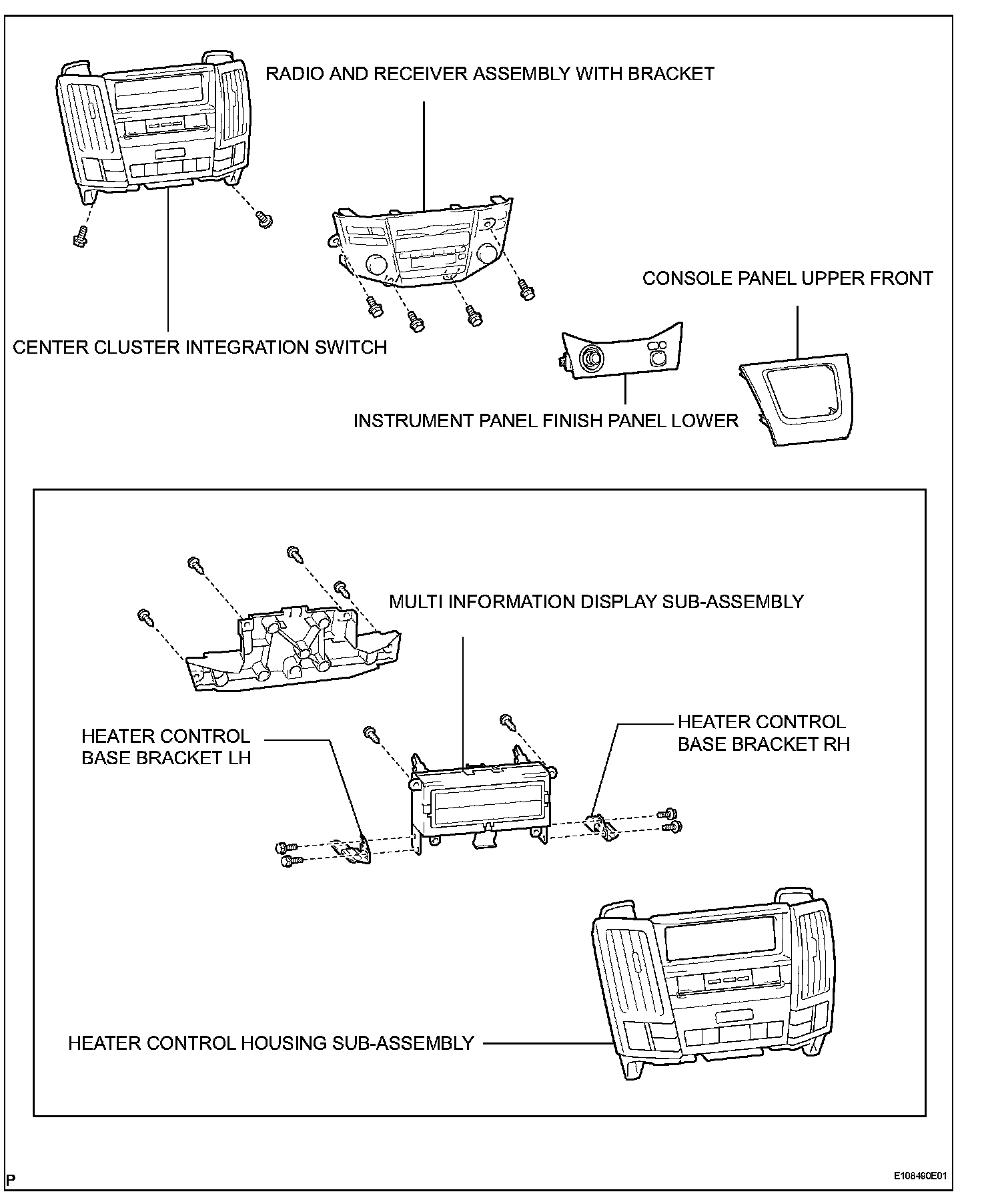 RADIO AND RECEIVER ASSEMBLY WITH BRACKET

CONSOLE PANEL UPPER FRONT

CENTER CLUSTER INTEGRATION SWITCH

INSTRUMENT PANEL FINISH PANEL LOWER

MULTI INFORMATION DISPLAY SUB-ASSEMBLY

HEATER CONTROL BASE BRACKET LH

HEATER CONTROL BASE BRACKET RH

HEATER CONTROL HOUSING SUB-ASSEMBLY

P

E108490E01