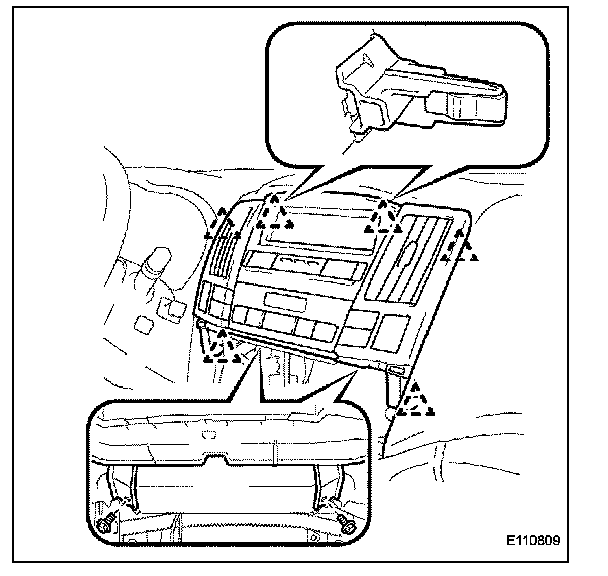 E110809